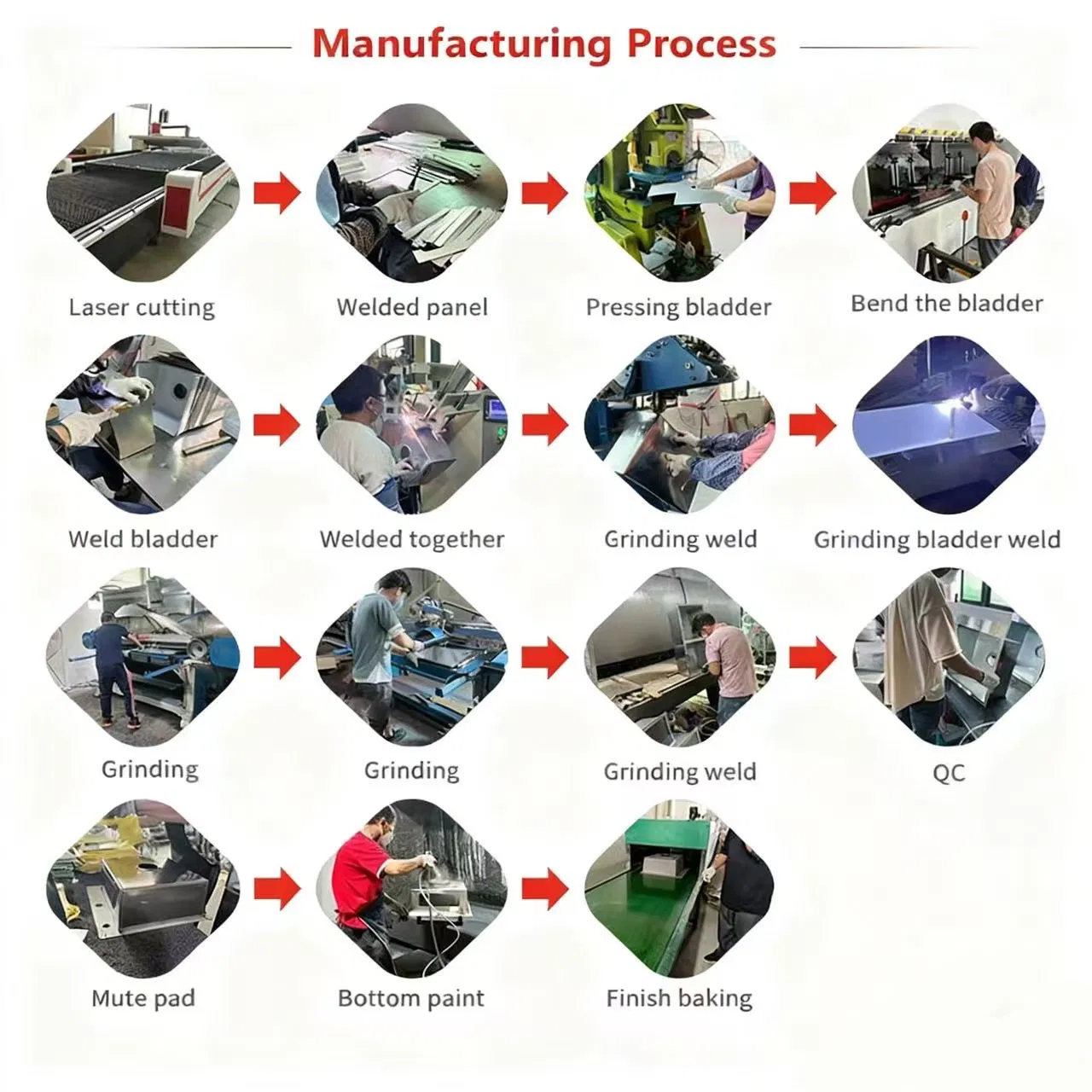 Manufacturing Process

Laser cutting

Welded panel

Pressing bladder

Bend the bladder

Weld bladder

Welded together

Grinding weld

Grinding bladder weld

Grinding

Grinding

Grinding weld

QC

Mute pad

Bottom paint

Finish baking