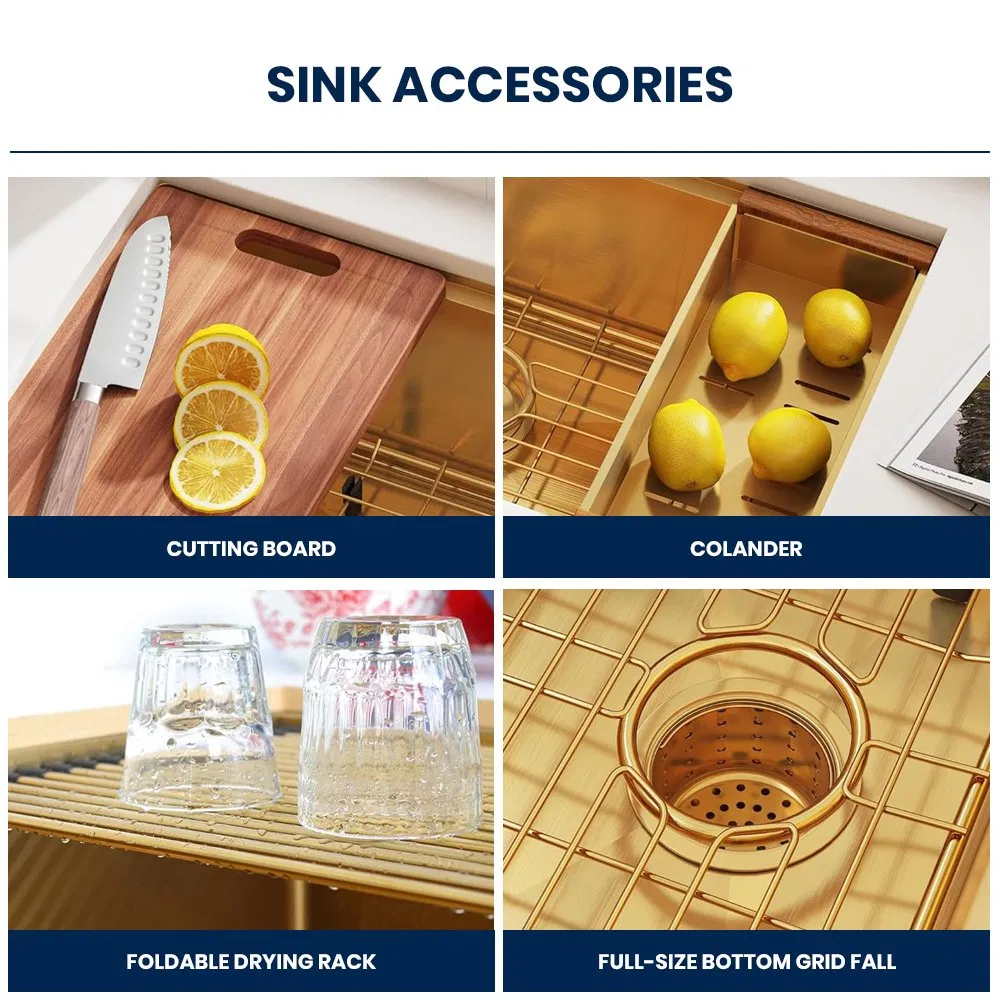 SINK ACCESSORIES

CUTTING BOARD

COLANDER

FOLDABLE DRYING RACK

FULL-SIZE BOTTOM GRID FALL