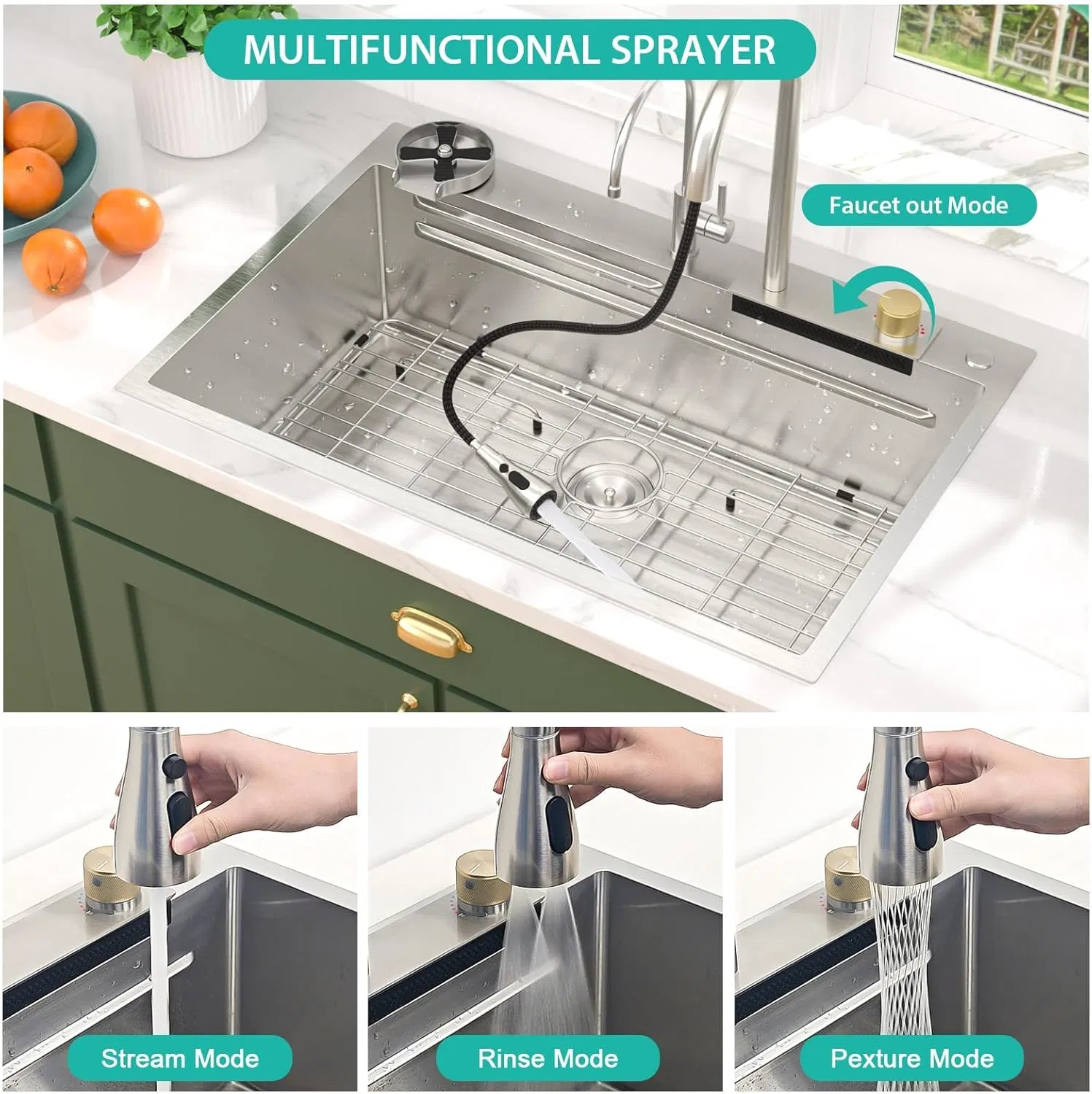 MULTIFUNCTIONAL SPRAYER

Faucet out Mode

Stream Mode

Rinse Mode

Pexture Mode