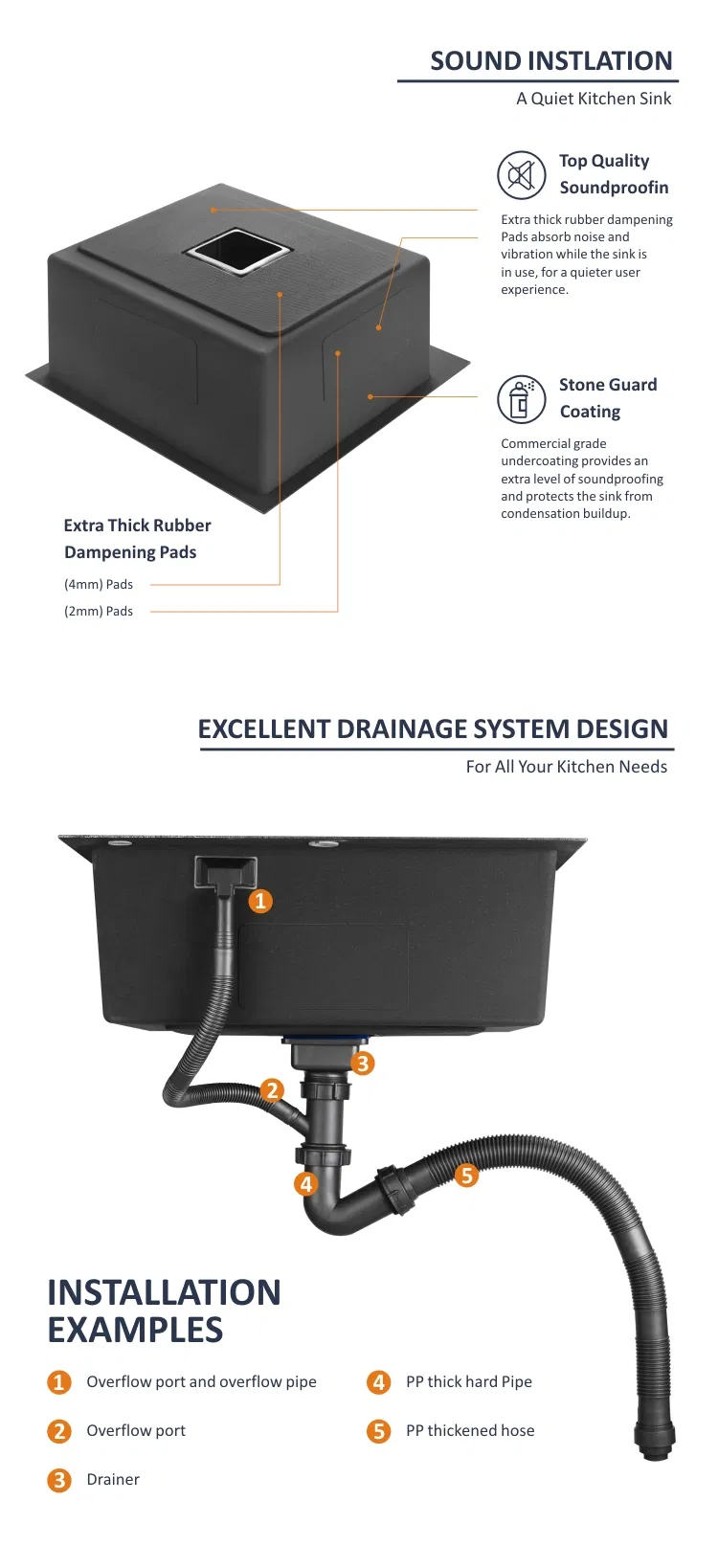 SOUND INSTLATION

A Quiet Kitchen Sink

Top Quality Soundproofin

Extra thick rubber dampening Pads absorb noise and vibration while the sink is in use, for a quieter user experience.

Stone Guard Coating

Commercial grade undercoating provides an extra level of soundproofing and protects the sink from condensation buildup.

Extra Thick Rubber Dampening Pads

(4mm) Pads

(2mm) Pads

EXCELLENT DRAINAGE SYSTEM DESIGN

For All Your Kitchen Needs

1

2

3

4

5

INSTALLATION EXAMPLES

1 Overflow port and overflow pipe

2 Overflow port

3 Drainer

4 PP thick hard Pipe

5 PP thickened hose