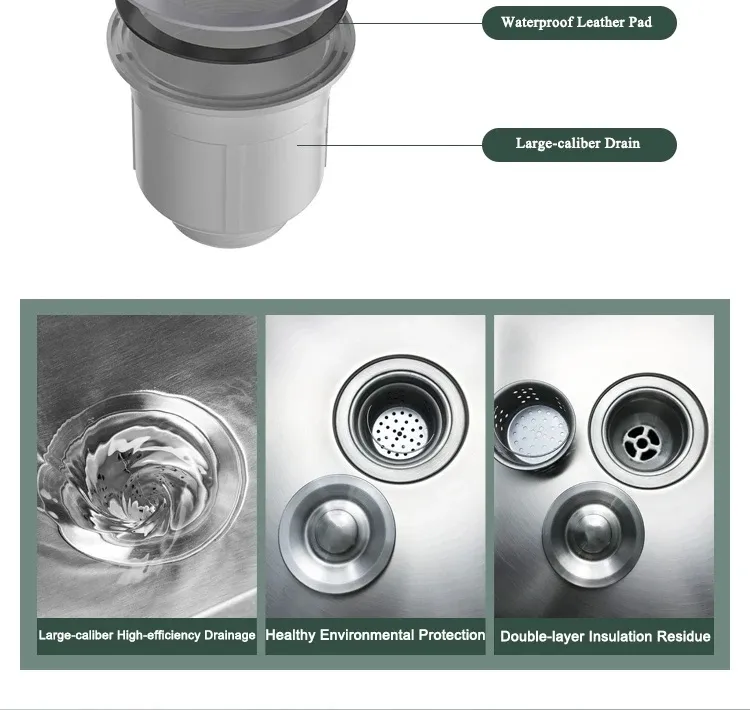 Waterproof Leather Pad

Large-caliber Drain

Large-caliber High-efficiency Drainage

Healthy Environmental Protection

Double-layer Insulation Residue