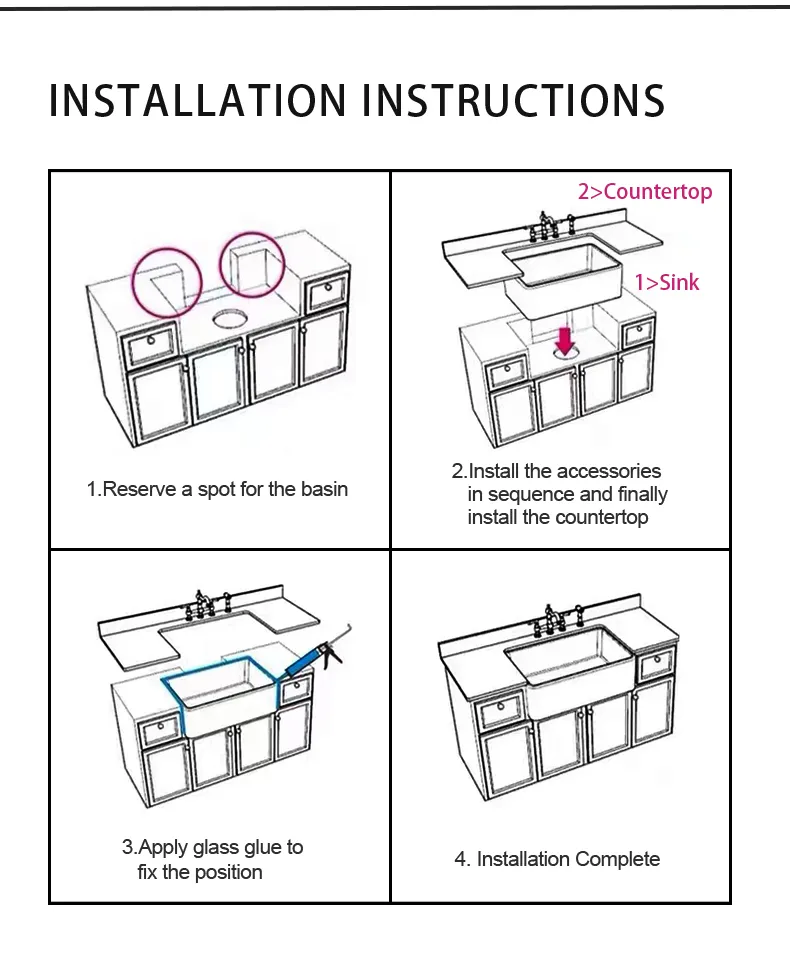 INSTALLATION INSTRUCTIONS

1.Reserve a spot for the basin

2>Countertop

1>Sink

2.Install the accessories in sequence and finally install the countertop

3.Apply glass glue to fix the position

4. Installation Complete