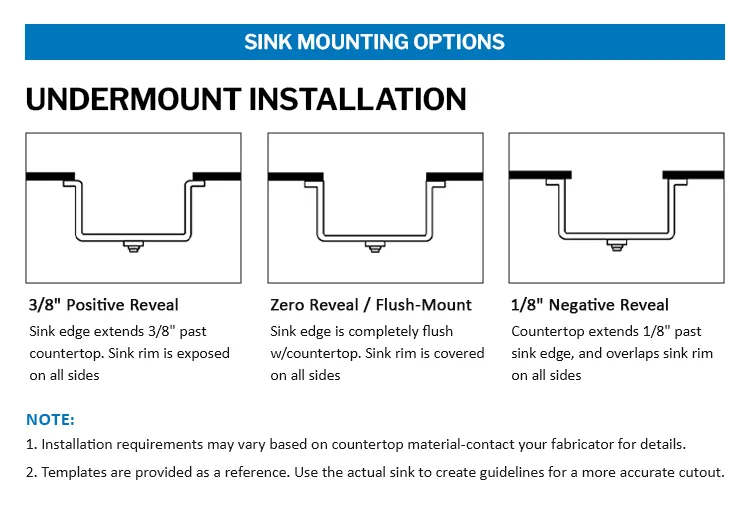 SINK MOUNTING OPTIONS

UNDERMOUNT INSTALLATION

3/8" Positive Reveal

Sink edge extends 3/8" past countertop. Sink rim is exposed on all sides

Zero Reveal / Flush-Mount

Sink edge is completely flush w/countertop. Sink rim is covered on all sides

1/8" Negative Reveal

Countertop extends 1/8" past sink edge, and overlaps sink rim on all sides

NOTE:

1. Installation requirements may vary based on countertop material-contact your fabricator for details.

2. Templates are provided as a reference. Use the actual sink to create guidelines for a more accurate cutout.