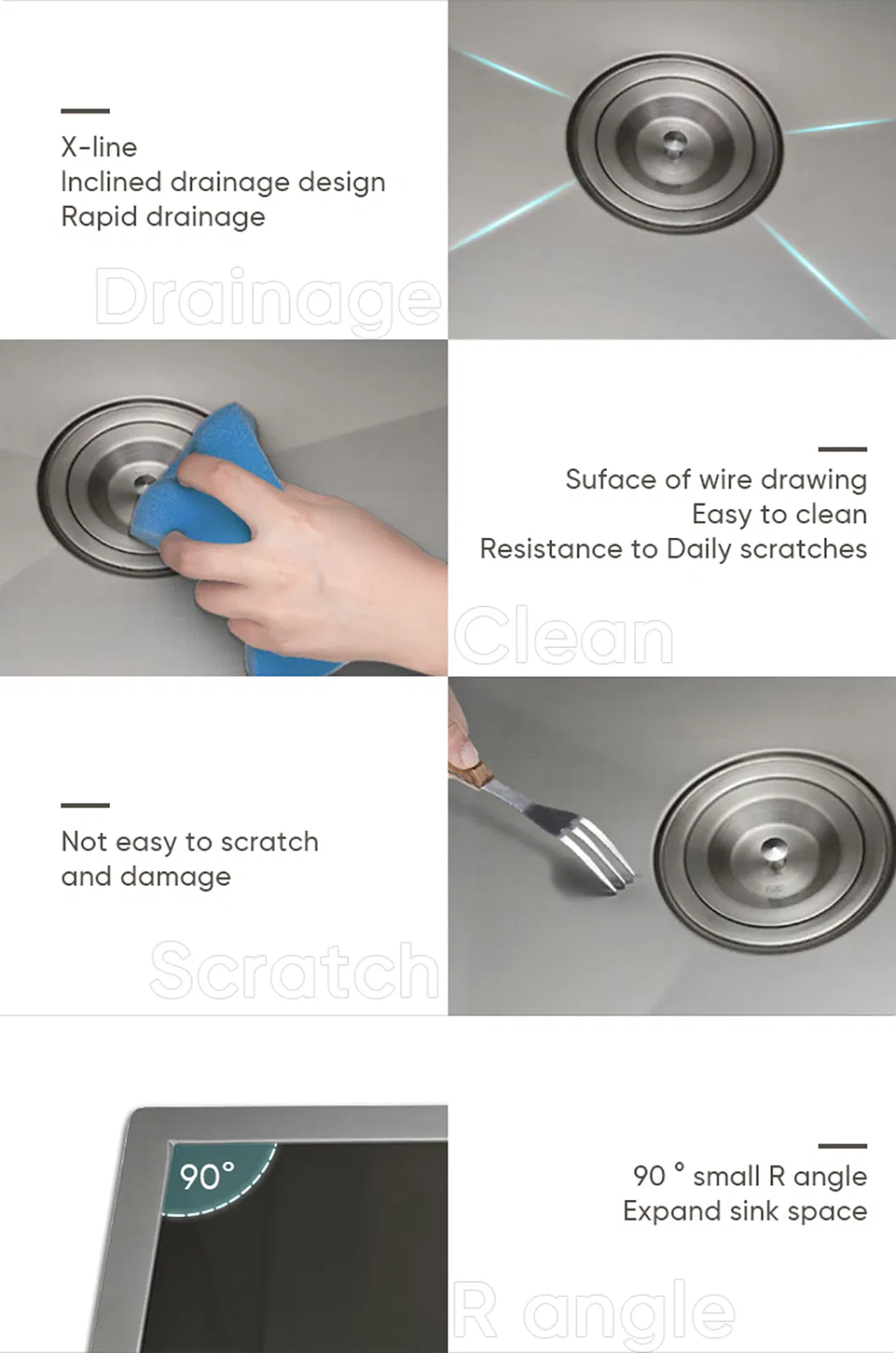 X-line
Inclined drainage design
Rapid drainage

Drainage

Suface of wire drawing
Easy to clean
Resistance to Daily scratches

Clean

Not easy to scratch
and damage

Scratch

90°

90 ° small R angle
Expand sink space

R angle