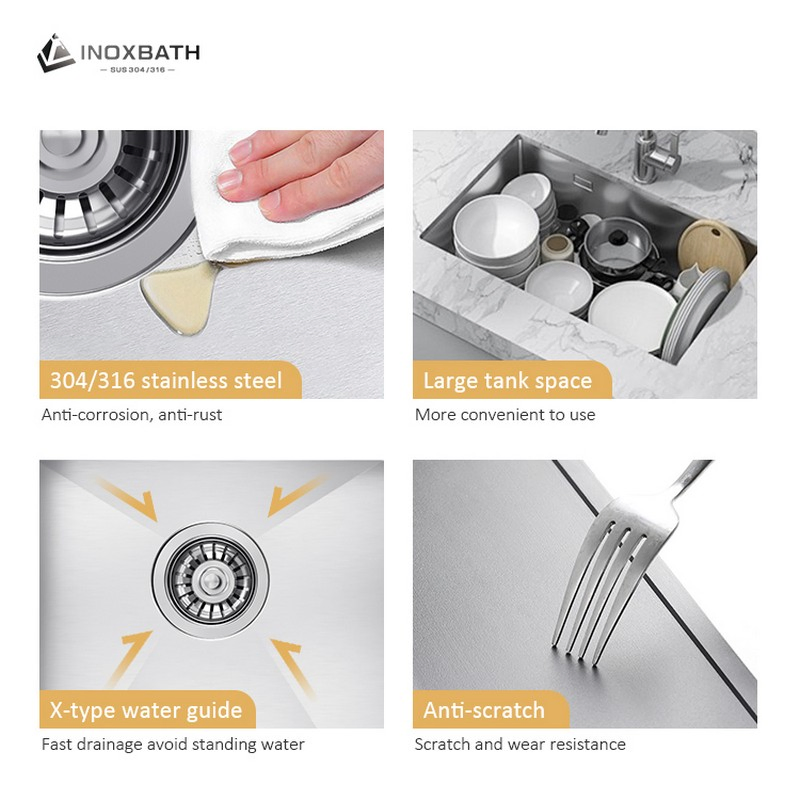 INOXBATH
— SUS 304/316 —

304/316 stainless steel
Anti-corrosion, anti-rust

Large tank space
More convenient to use

X-type water guide
Fast drainage avoid standing water

Anti-scratch
Scratch and wear resistance