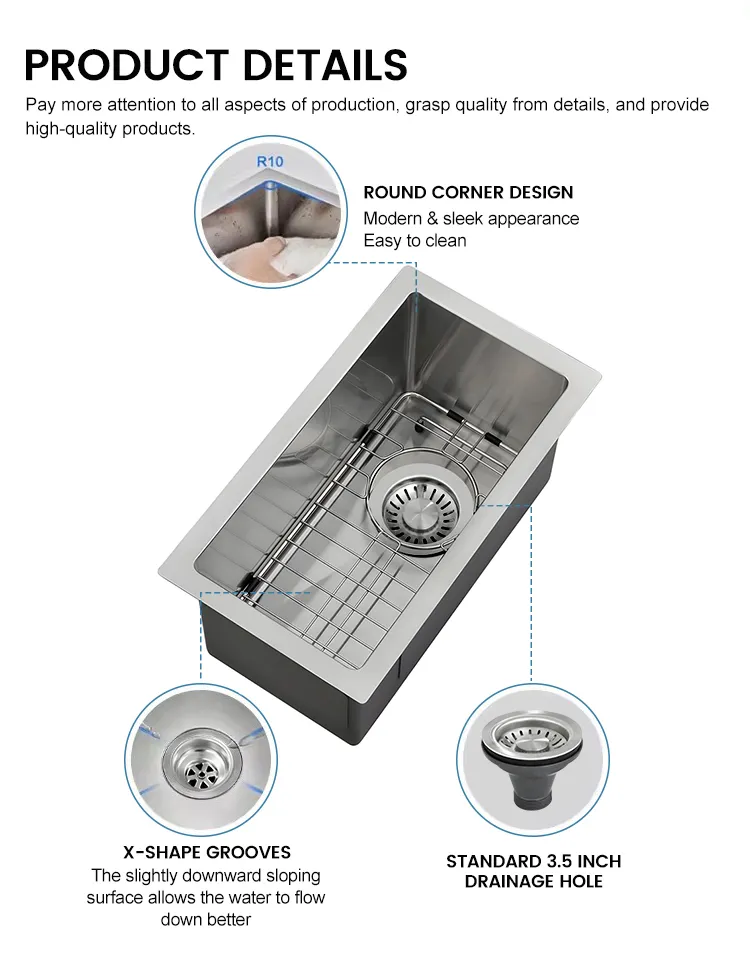 PRODUCT DETAILS

Pay more attention to all aspects of production, grasp quality from details, and provide high-quality products.

R10

ROUND CORNER DESIGN
Modern & sleek appearance
Easy to clean

X-SHAPE GROOVES
The slightly downward sloping surface allows the water to flow down better

STANDARD 3.5 INCH DRAINAGE HOLE