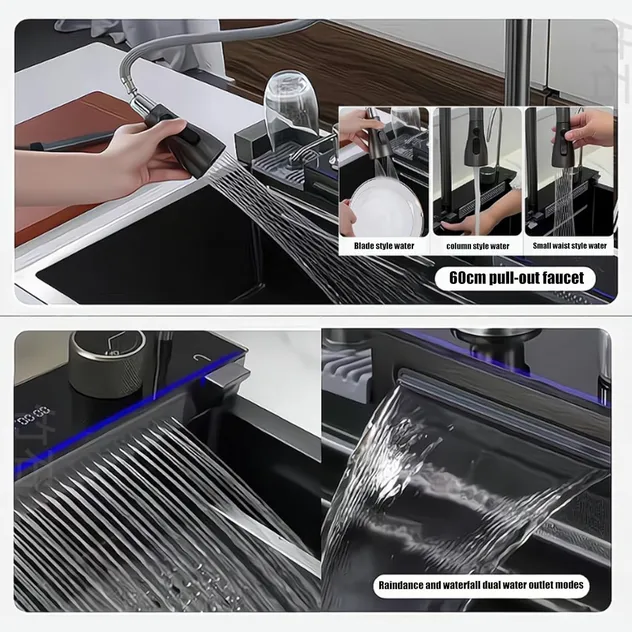 Blade style water

column style water

Small waist style water

60cm pull-out faucet

Raindance and waterfall dual water outlet modes