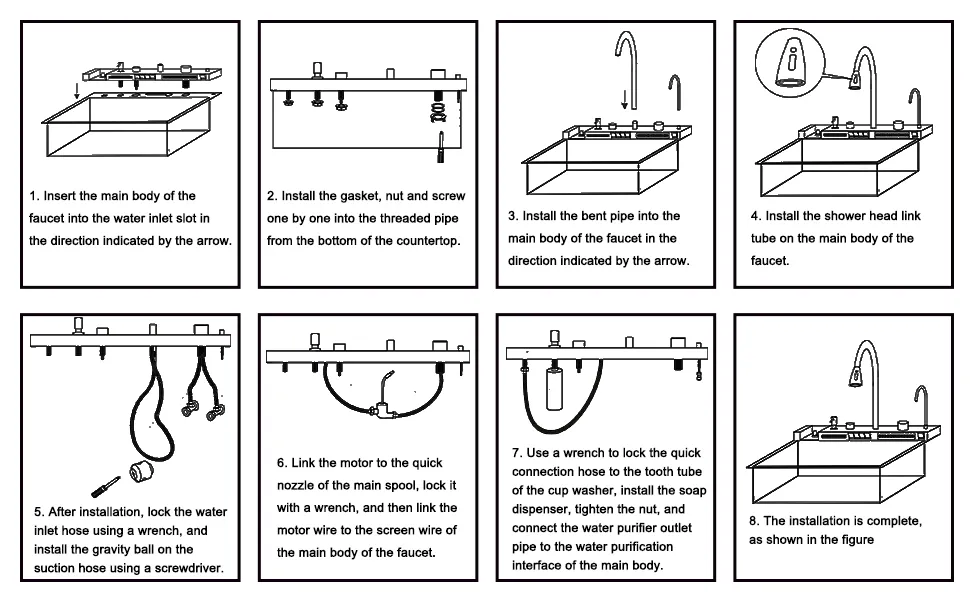 1. Insert the main body of the faucet into the water inlet slot in the direction indicated by the arrow.

2. Install the gasket, nut and screw one by one into the threaded pipe from the bottom of the countertop.

3. Install the bent pipe into the main body of the faucet in the direction indicated by the arrow.

4. Install the shower head link tube on the main body of the faucet.

5. After installation, lock the water inlet hose using a wrench, and install the gravity ball on the suction hose using a screwdriver.

6. Link the motor to the quick nozzle of the main spool, lock it with a wrench, and then link the motor wire to the screen wire of the main body of the faucet.

7. Use a wrench to lock the quick connection hose to the tooth tube of the cup washer, install the soap dispenser, tighten the nut, and connect the water purifier outlet pipe to the water purification interface of the main body.

8. The installation is complete, as shown in the figure