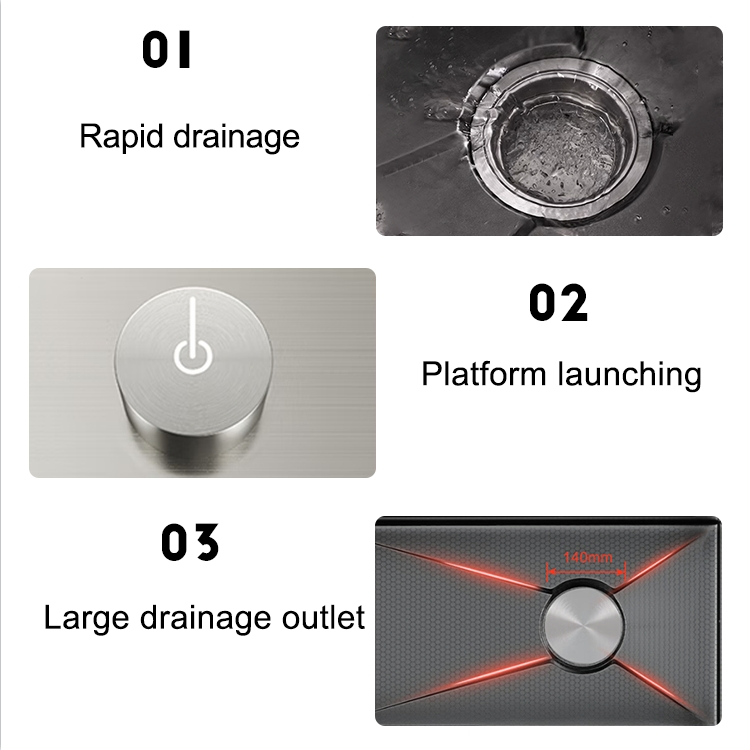 01

Rapid drainage

02

Platform launching

03

Large drainage outlet

140mm