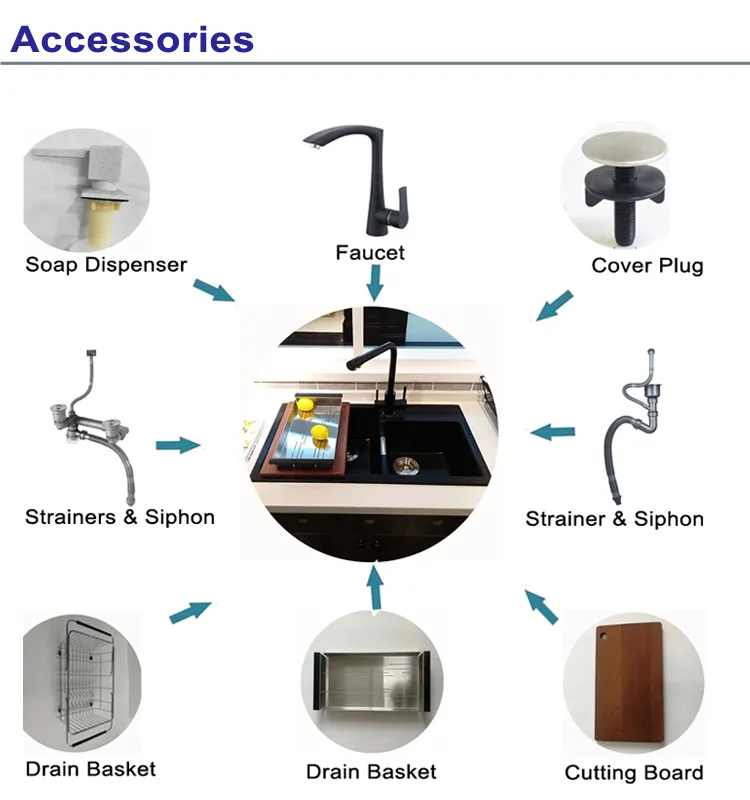 Accessories

Soap Dispenser

Faucet

Cover Plug

Strainers & Siphon

Strainer & Siphon

Drain Basket

Drain Basket

Cutting Board