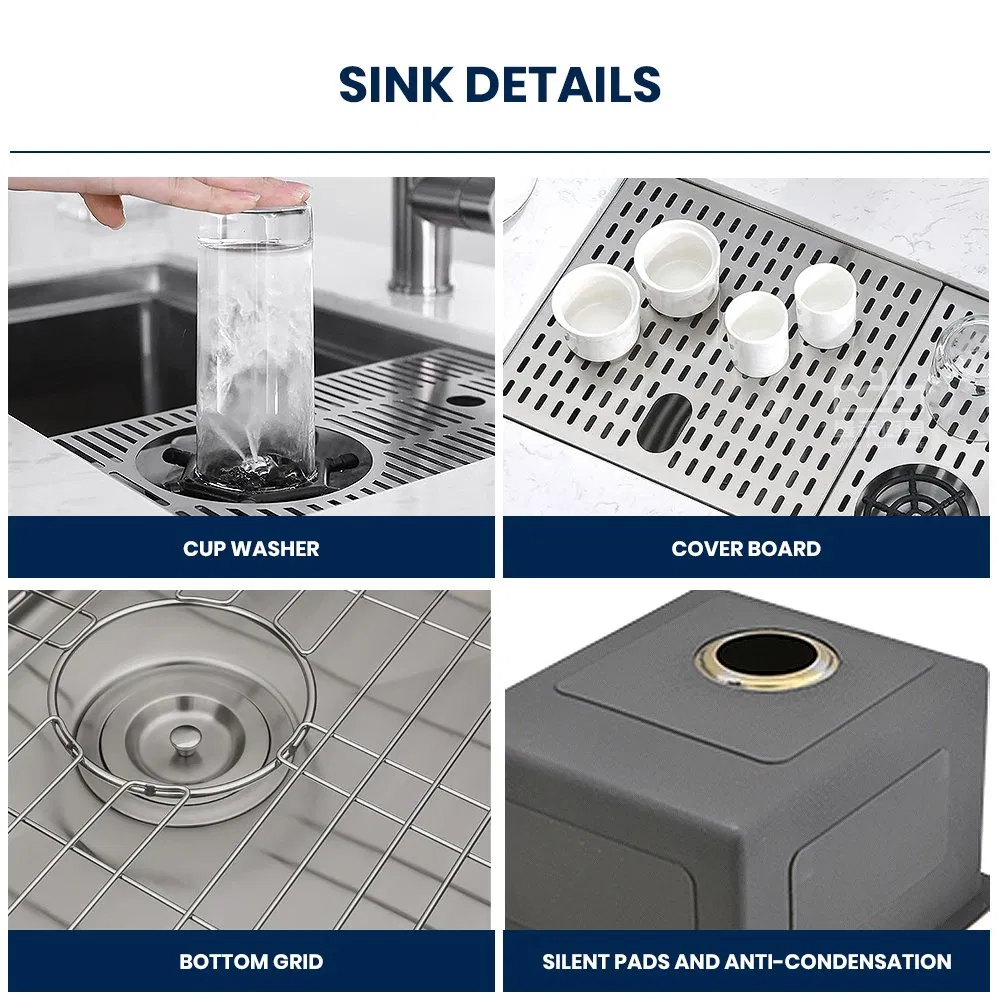 SINK DETAILS

CUP WASHER

COVER BOARD

BOTTOM GRID

SILENT PADS AND ANTI-CONDENSATION