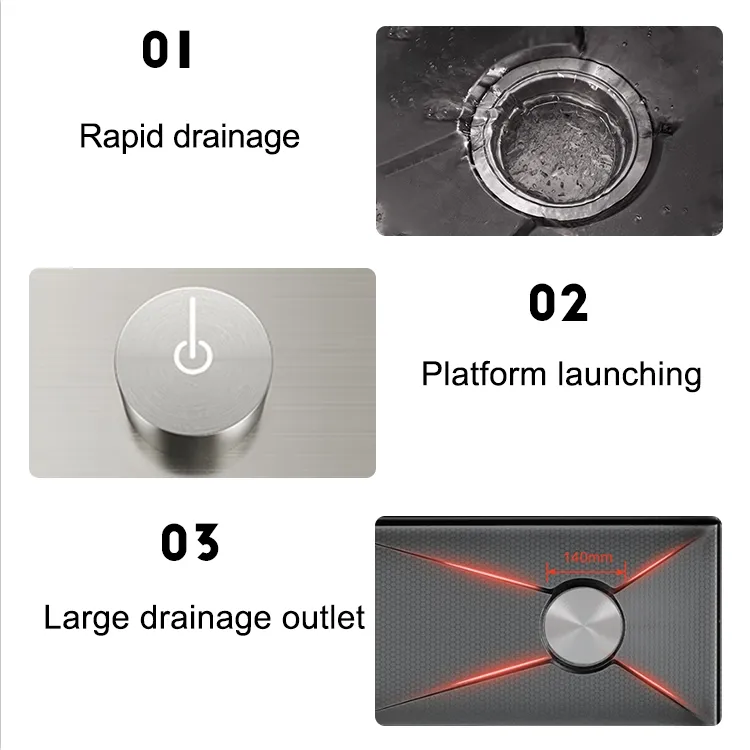 01

Rapid drainage

02

Platform launching

03

Large drainage outlet

140mm