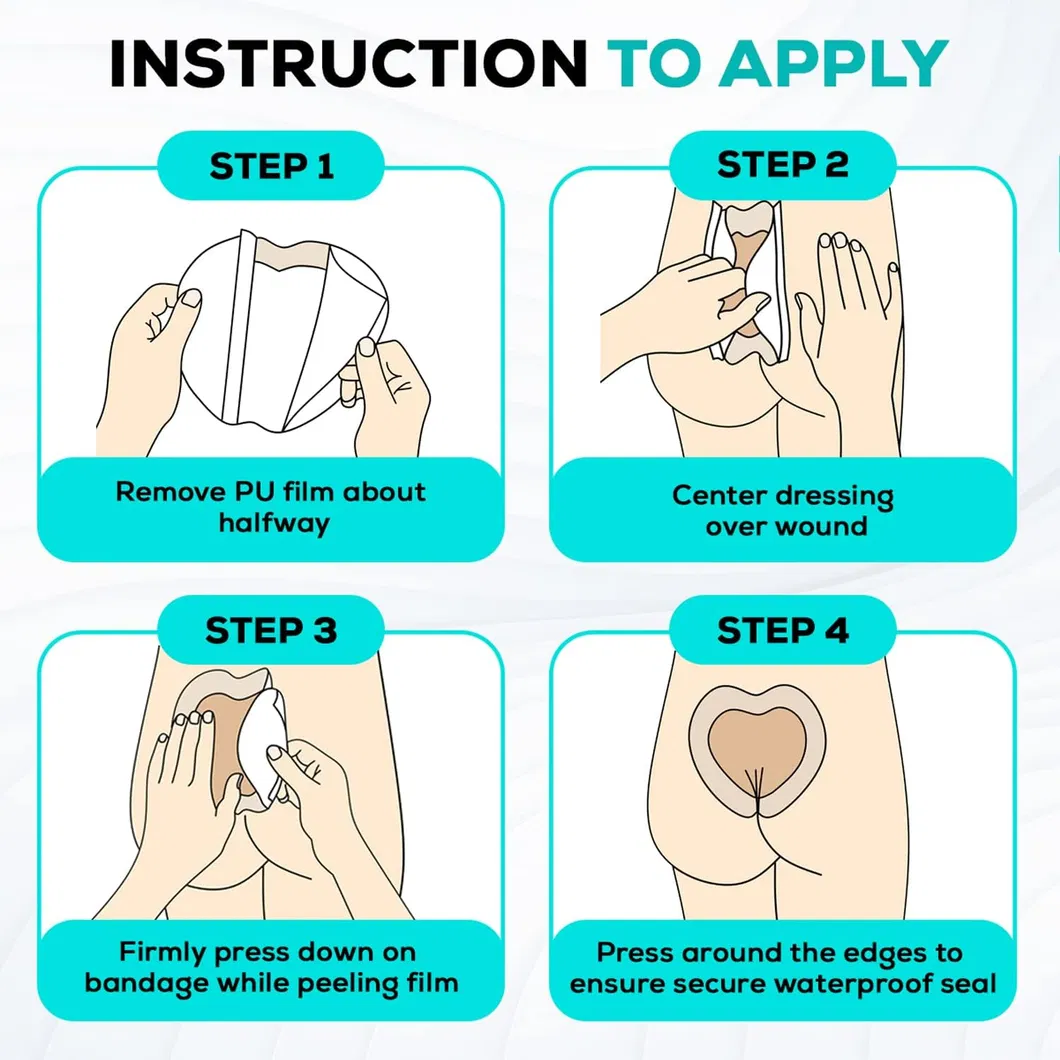 INSTRUCTION TO APPLY

STEP 1

Remove PU film about halfway

STEP 2

Center dressing over wound

STEP 3

Firmly press down on bandage while peeling film

STEP 4

Press around the edges to ensure secure waterproof seal