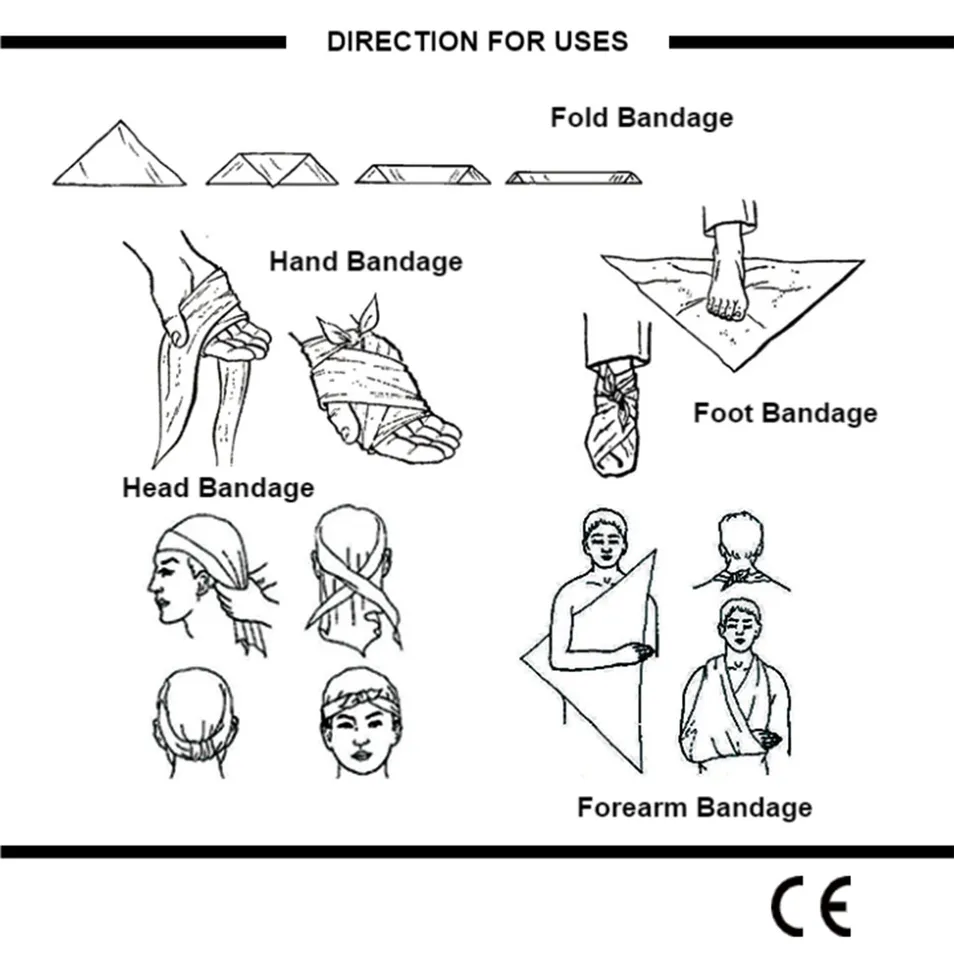 DIRECTION FOR USES

Fold Bandage

Hand Bandage

Foot Bandage

Head Bandage

Forearm Bandage

CE