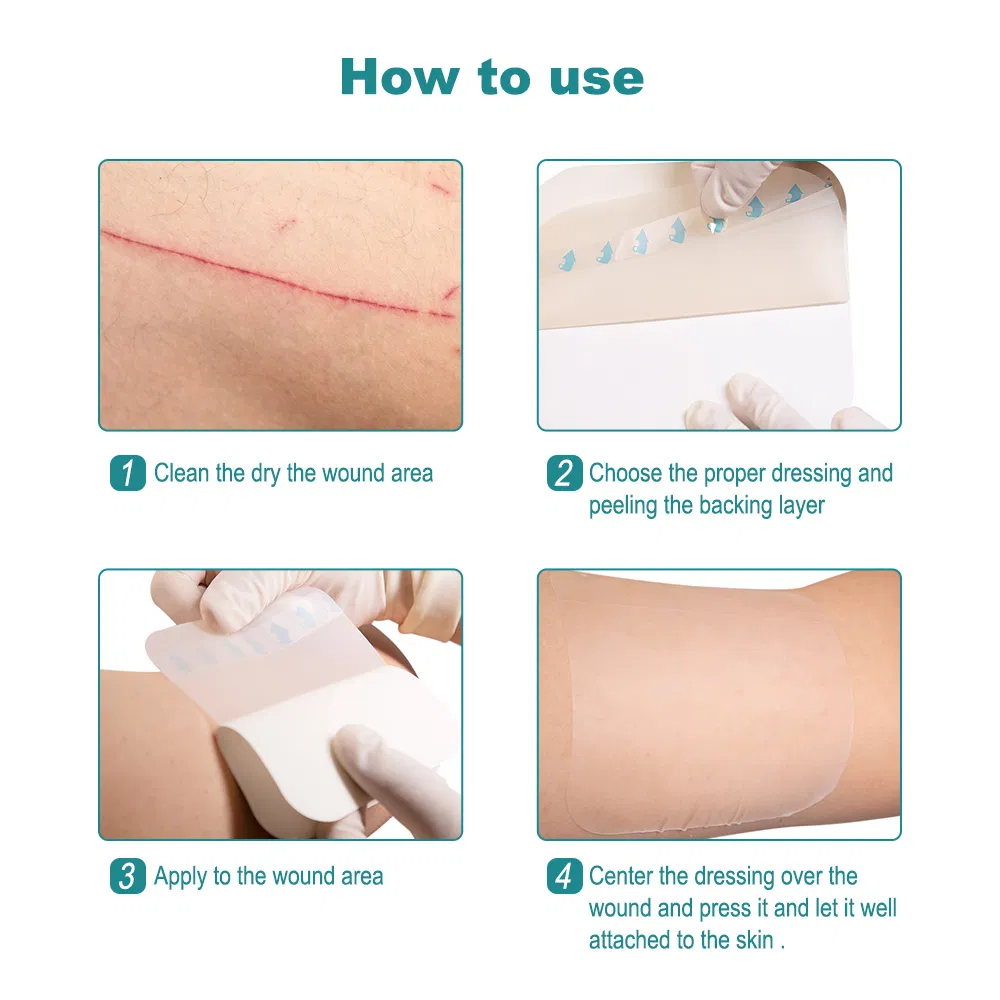 How to use

1 Clean the dry the wound area

2 Choose the proper dressing and peeling the backing layer

3 Apply to the wound area

4 Center the dressing over the wound and press it and let it well attached to the skin .