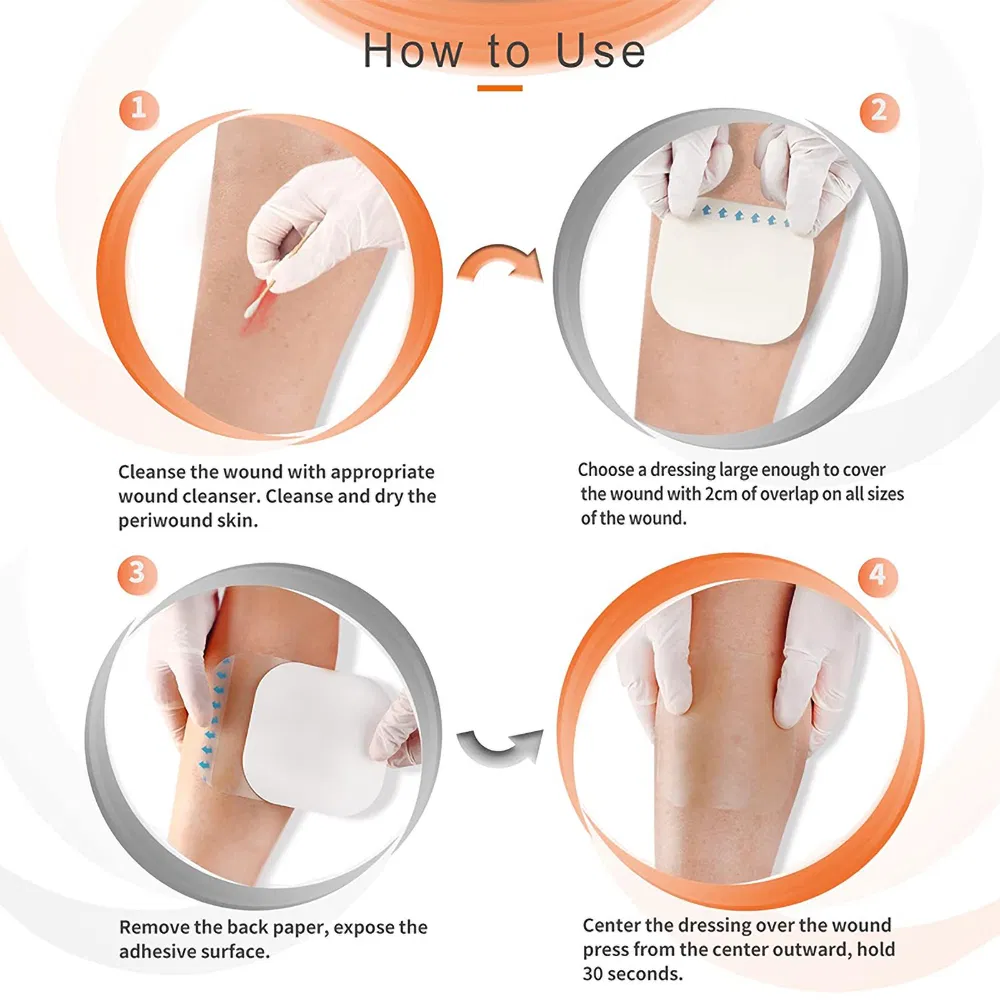 How to Use

1

Cleanse the wound with appropriate wound cleanser. Cleanse and dry the periwound skin.

2

Choose a dressing large enough to cover the wound with 2cm of overlap on all sizes of the wound.

3

Remove the back paper, expose the adhesive surface.

4

Center the dressing over the wound press from the center outward, hold 30 seconds.