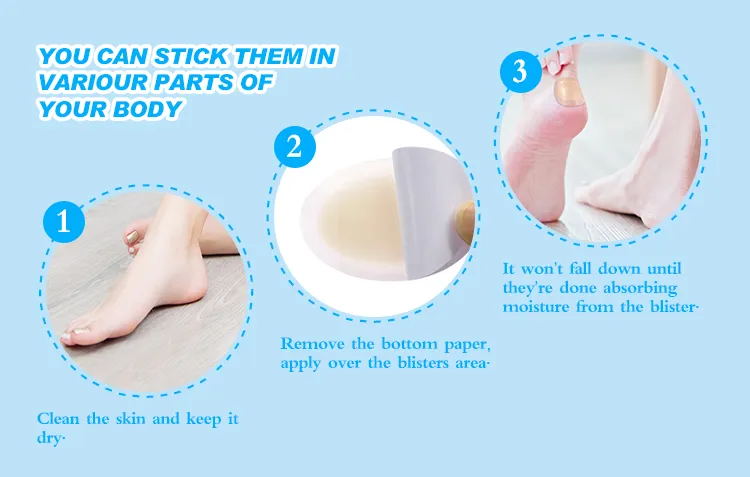 YOU CAN STICK THEM IN VARIOUR PARTS OF YOUR BODY

1

Clean the skin and keep it dry·

2

Remove the bottom paper, apply over the blisters area·

3

It won't fall down until they're done absorbing moisture from the blister·