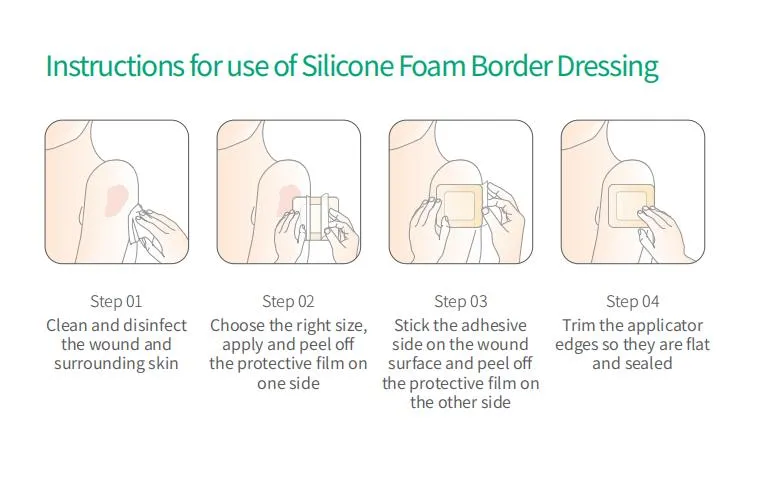 Instructions for use of Silicone Foam Border Dressing

Step 01
Clean and disinfect the wound and surrounding skin

Step 02
Choose the right size, apply and peel off the protective film on one side

Step 03
Stick the adhesive side on the wound surface and peel off the protective film on the other side

Step 04
Trim the applicator edges so they are flat and sealed