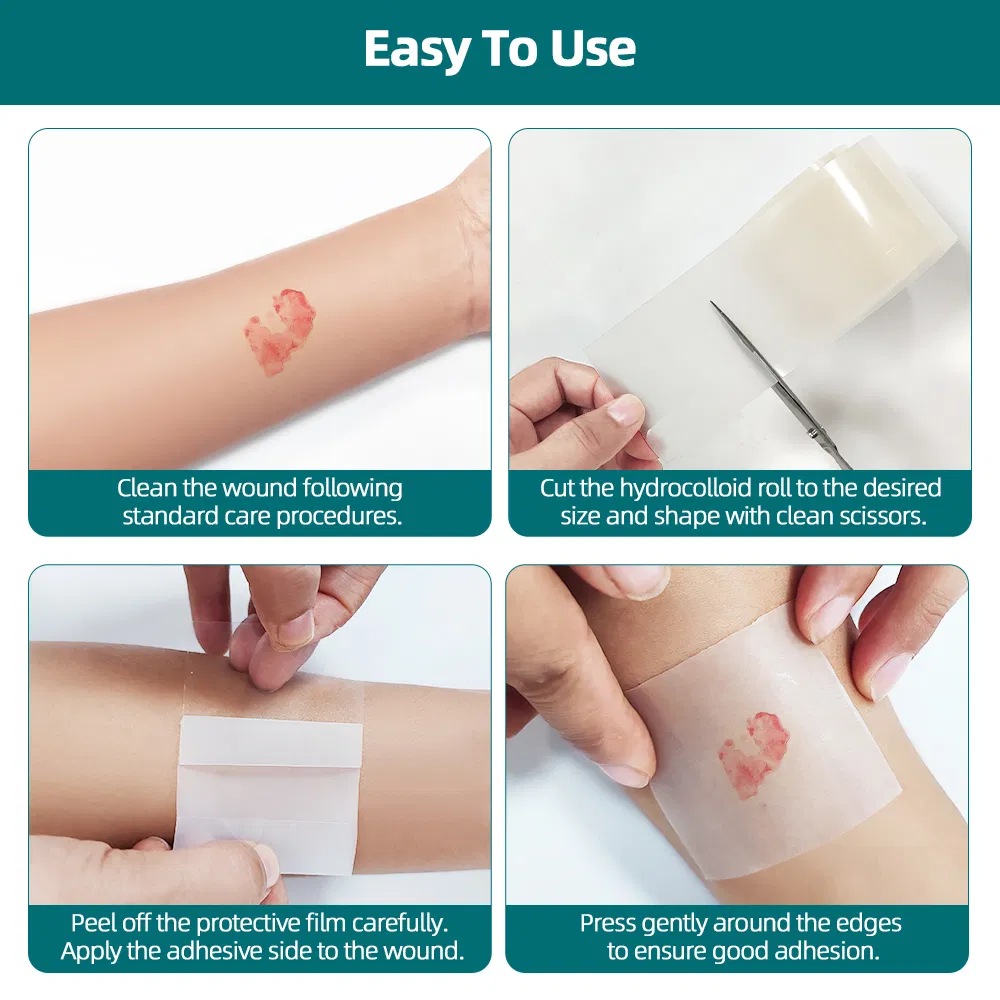 Easy To Use

Clean the wound following standard care procedures.

Cut the hydrocolloid roll to the desired size and shape with clean scissors.

Peel off the protective film carefully. Apply the adhesive side to the wound.

Press gently around the edges to ensure good adhesion.