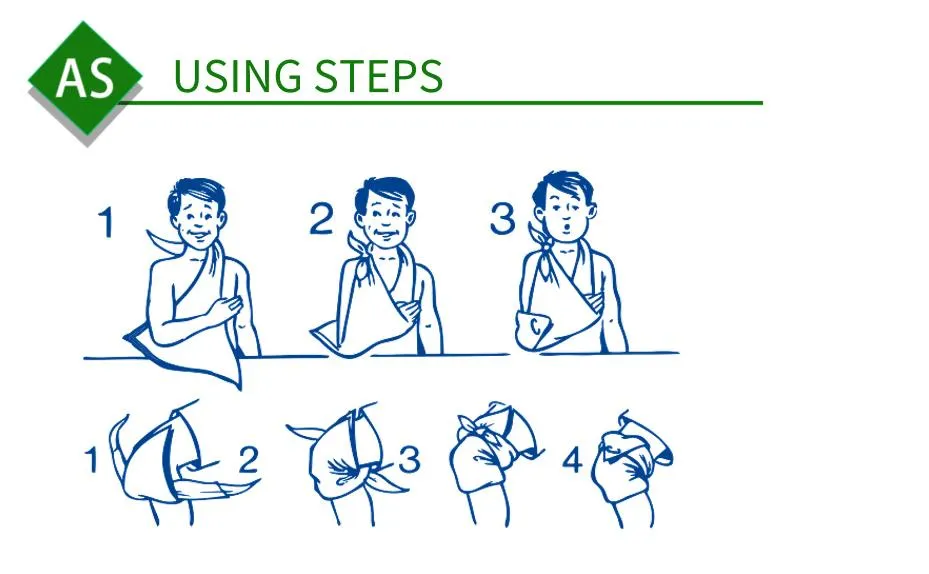 AS

USING STEPS

1

2

3

1

2

3

4