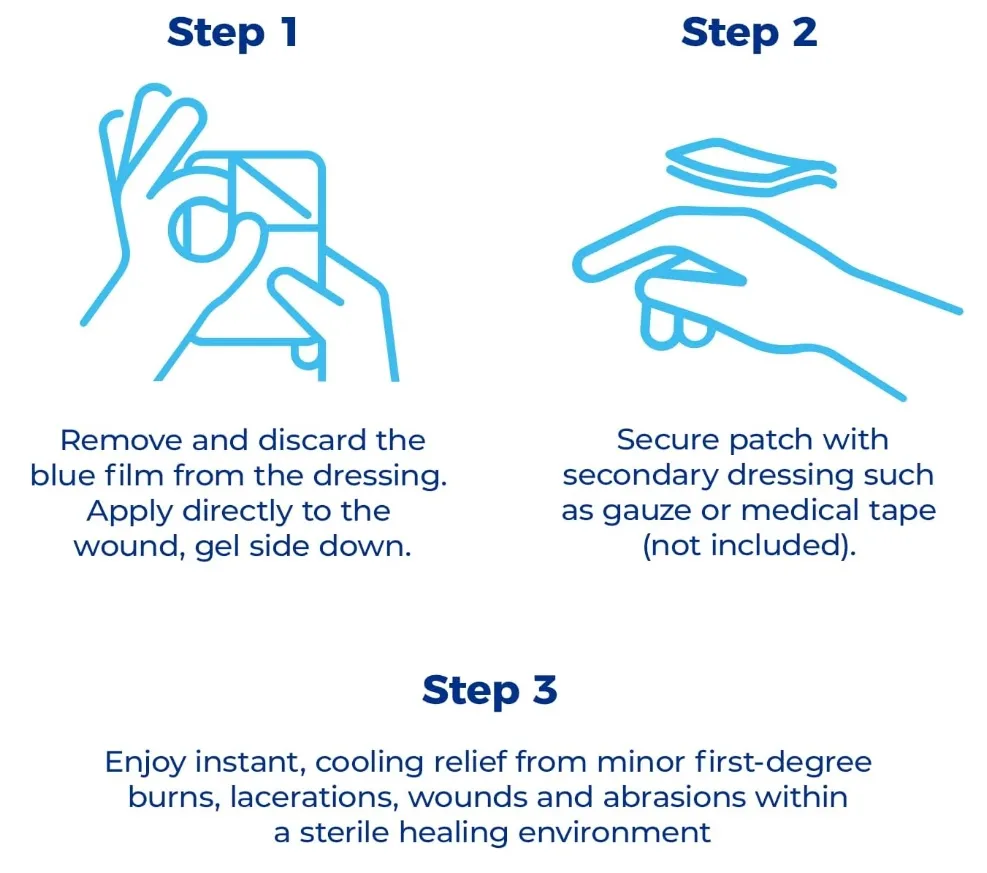 Step 1

Remove and discard the blue film from the dressing. Apply directly to the wound, gel side down.

Step 2

Secure patch with secondary dressing such as gauze or medical tape (not included).

Step 3

Enjoy instant, cooling relief from minor first-degree burns, lacerations, wounds and abrasions within a sterile healing environment