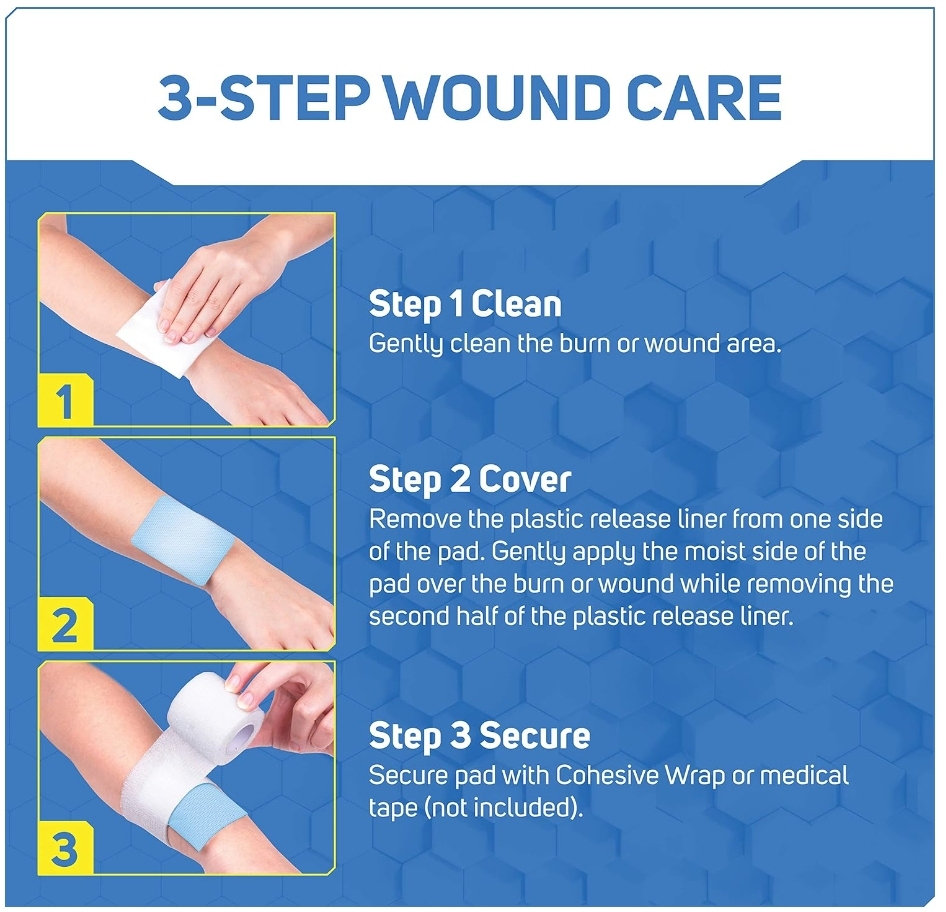 3-STEP WOUND CARE

1

Step 1 Clean
Gently clean the burn or wound area.

2

Step 2 Cover
Remove the plastic release liner from one side of the pad. Gently apply the moist side of the pad over the burn or wound while removing the second half of the plastic release liner.

3

Step 3 Secure
Secure pad with Cohesive Wrap or medical tape (not included).