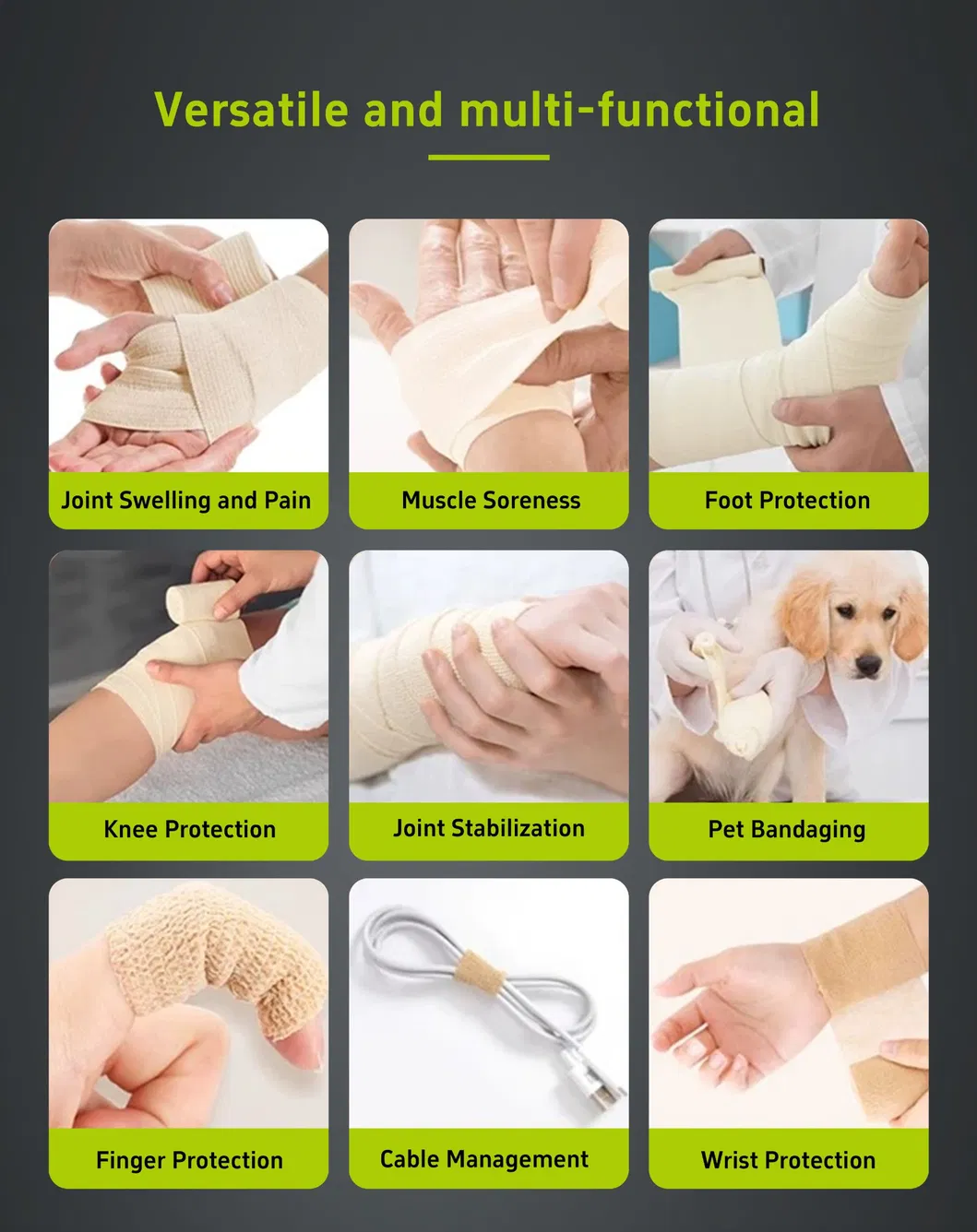 Versatile and multi-functional

Joint Swelling and Pain

Muscle Soreness

Foot Protection

Knee Protection

Joint Stabilization

Pet Bandaging

Finger Protection

Cable Management

Wrist Protection