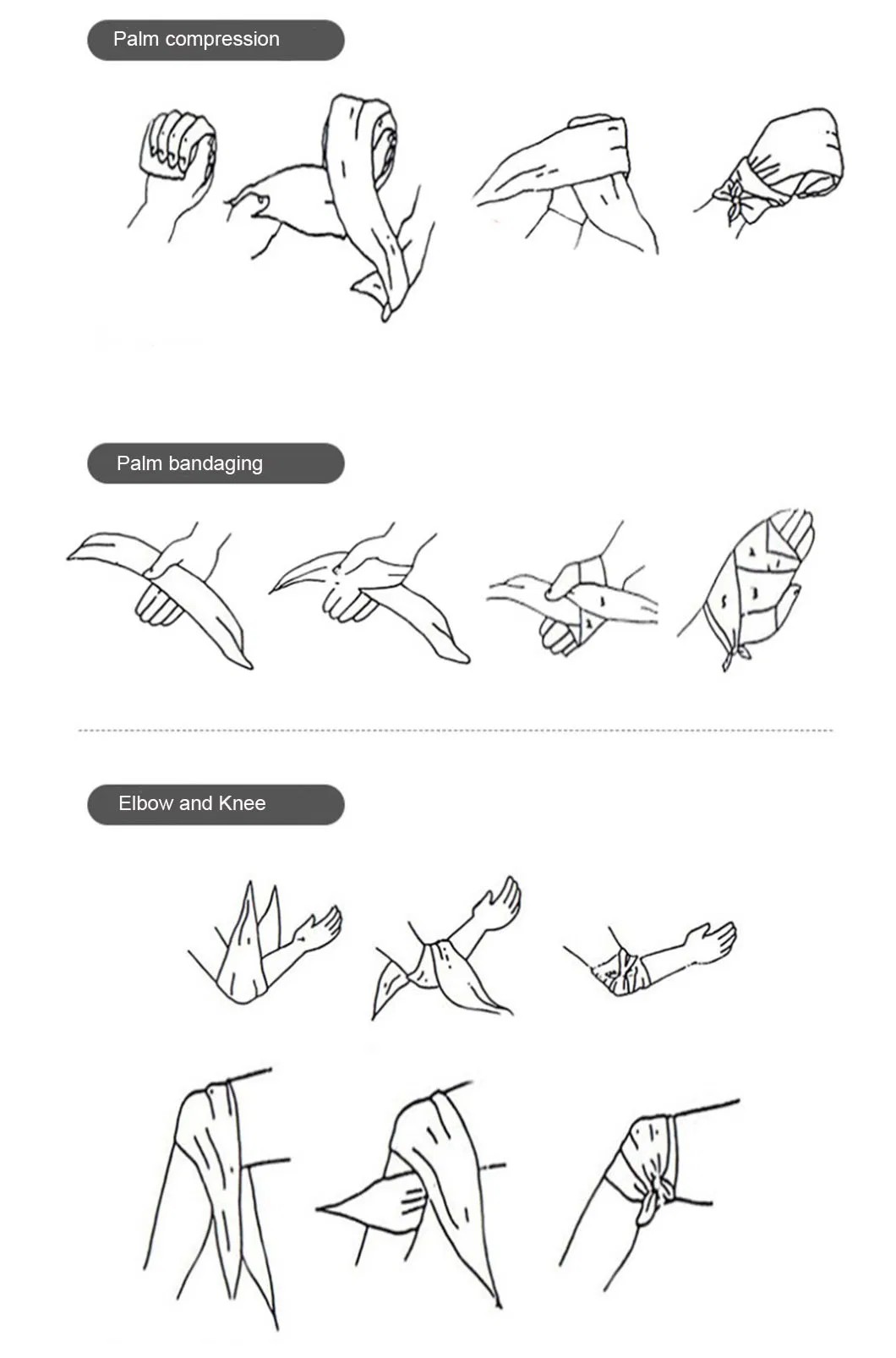 Palm compression

Palm bandaging

Elbow and Knee