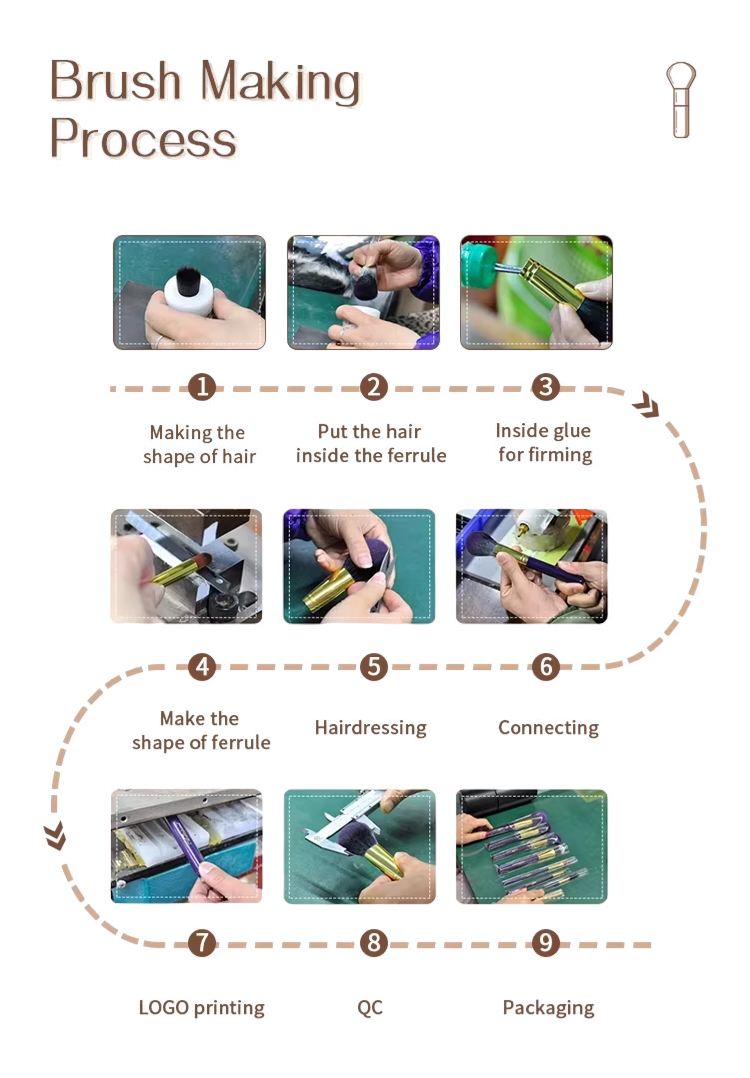 Brush Making Process

1
Making the shape of hair

2
Put the hair inside the ferrule

3
Inside glue for firming

4
Make the shape of ferrule

5
Hairdressing

6
Connecting

7
LOGO printing

8
QC

9
Packaging