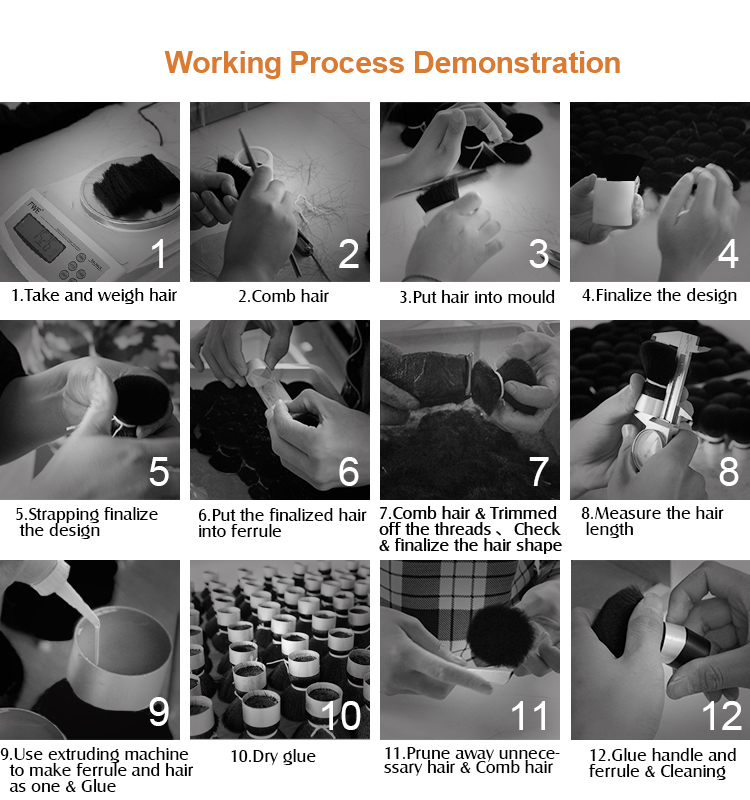 Working Process Demonstration

1

1.Take and weigh hair

2

2.Comb hair

3

3.Put hair into mould

4

4.Finalize the design

5

5.Strapping finalize the design

6

6.Put the finalized hair into ferrule

7

7.Comb hair & Trimmed off the threads 、Check & finalize the hair shape

8

8.Measure the hair length

9

9.Use extruding machine to make ferrule and hair as one & Glue

10

10.Dry glue

11

11.Prune away unnecessary hair & Comb hair

12

12.Glue handle and ferrule & Cleaning