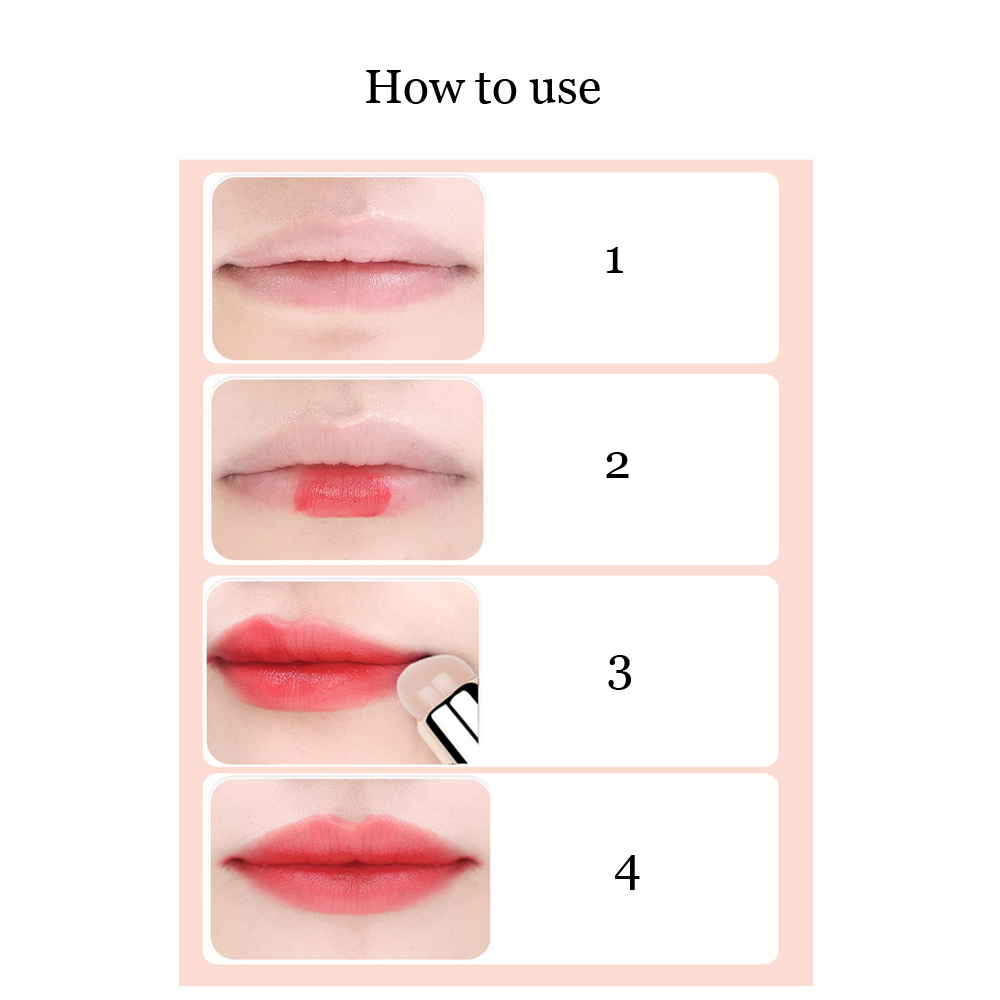 How to use

1

2

3

4