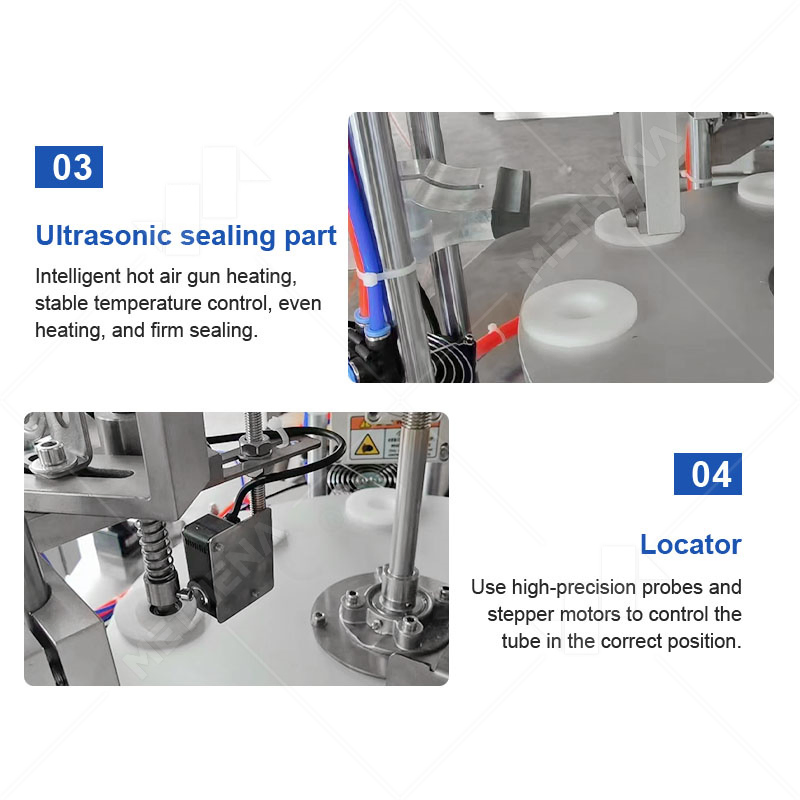 03

Ultrasonic sealing part

Intelligent hot air gun heating, stable temperature control, even heating, and firm sealing.

04

Locator

Use high-precision probes and stepper motors to control the tube in the correct position.