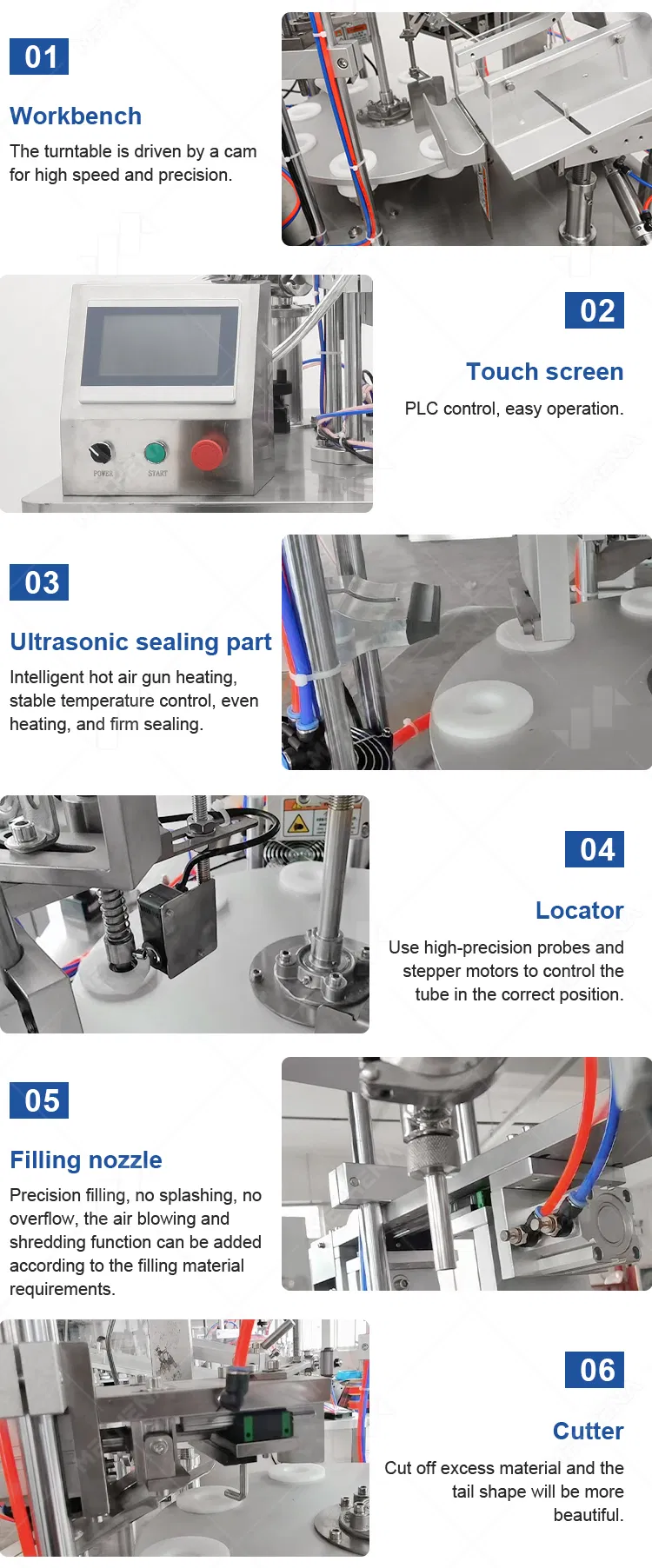 01

Workbench

The turntable is driven by a cam for high speed and precision.

POWER START

02

Touch screen

PLC control, easy operation.

03

Ultrasonic sealing part

Intelligent hot air gun heating, stable temperature control, even heating, and firm sealing.

04

Locator

Use high-precision probes and stepper motors to control the tube in the correct position.

05

Filling nozzle

Precision filling, no splashing, no overflow, the air blowing and shredding function can be added according to the filling material requirements.

06

Cutter

Cut off excess material and the tail shape will be more beautiful.