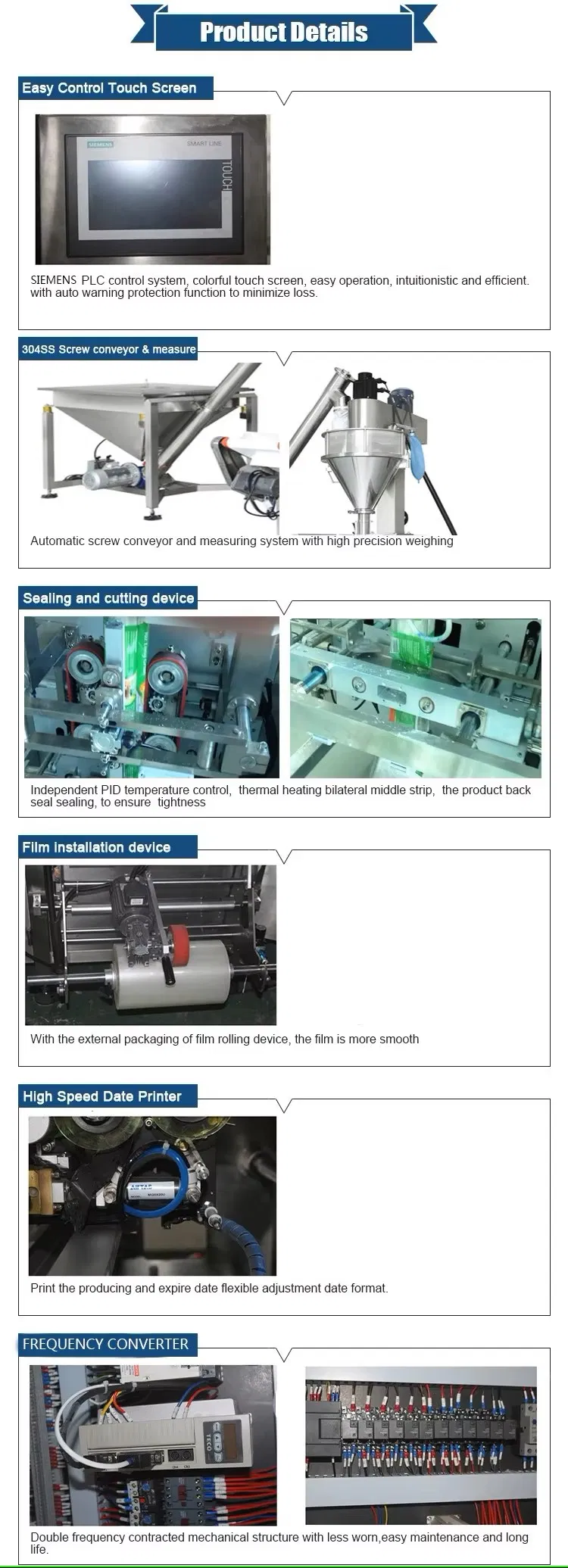 Product Details

Easy Control Touch Screen

SIEMENS

SMART LINE

TOUCH

SIEMENS PLC control system, colorful touch screen, easy operation, intuitionistic and efficient. with auto warning protection function to minimize loss.

304SS Screw conveyor & measure

Automatic screw conveyor and measuring system with high precision weighing

Sealing and cutting device

Independent PID temperature control, thermal heating bilateral middle strip, the product back seal sealing, to ensure tightness

Film installation device

With the external packaging of film rolling device, the film is more smooth

High Speed Date Printer

Print the producing and expire date flexible adjustment date format.

FREQUENCY CONVERTER

TECO

Double frequency contracted mechanical structure with less worn,easy maintenance and long life.