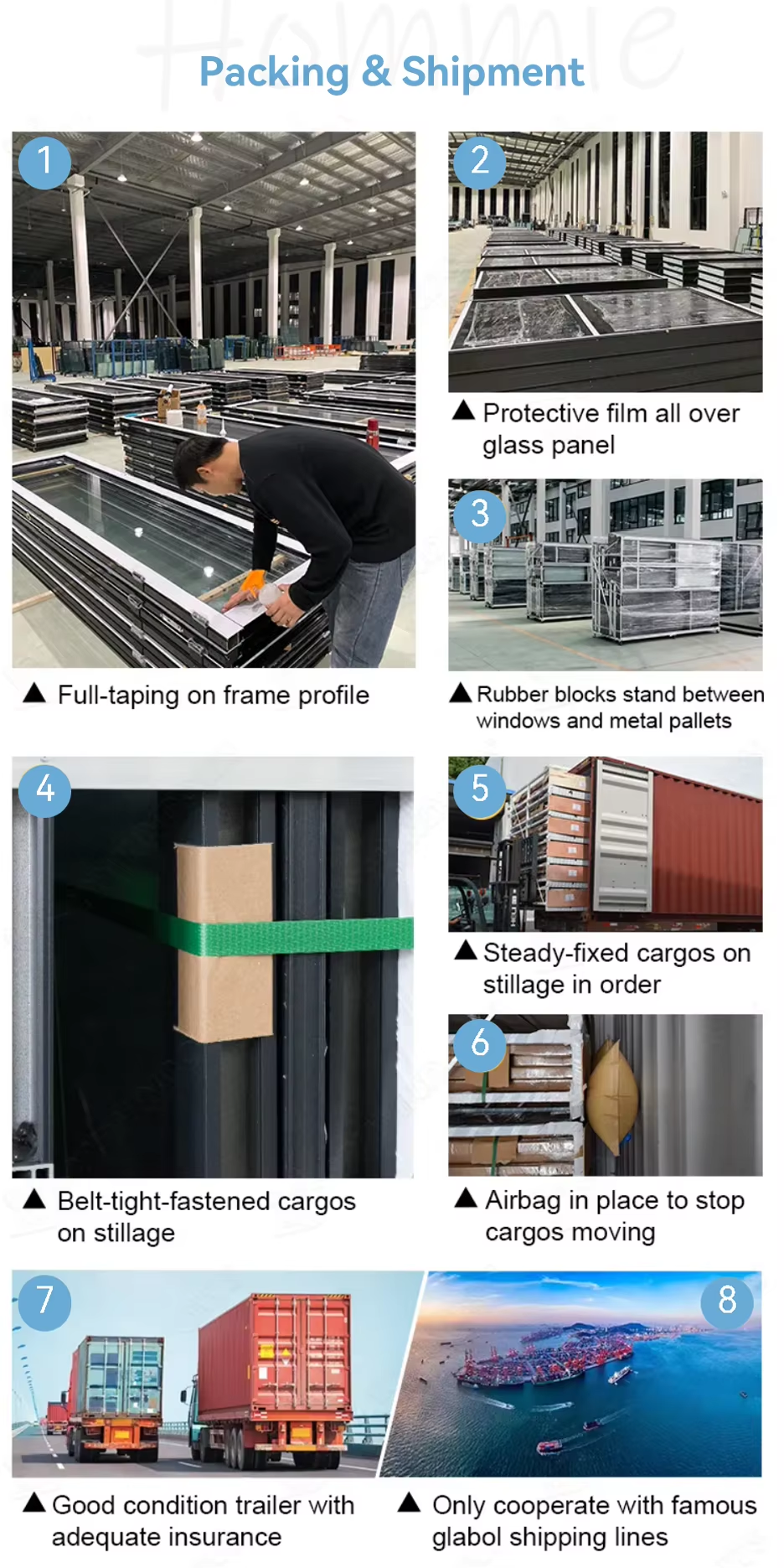 Hommie

Packing & Shipment

1

▲ Full-taping on frame profile

2

▲ Protective film all over glass panel

3

▲ Rubber blocks stand between windows and metal pallets

4

▲ Belt-tight-fastened cargos on stillage

5

▲ Steady-fixed cargos on stillage in order

6

▲ Airbag in place to stop cargos moving

7

▲ Good condition trailer with adequate insurance

8

▲ Only cooperate with famous glabol shipping lines