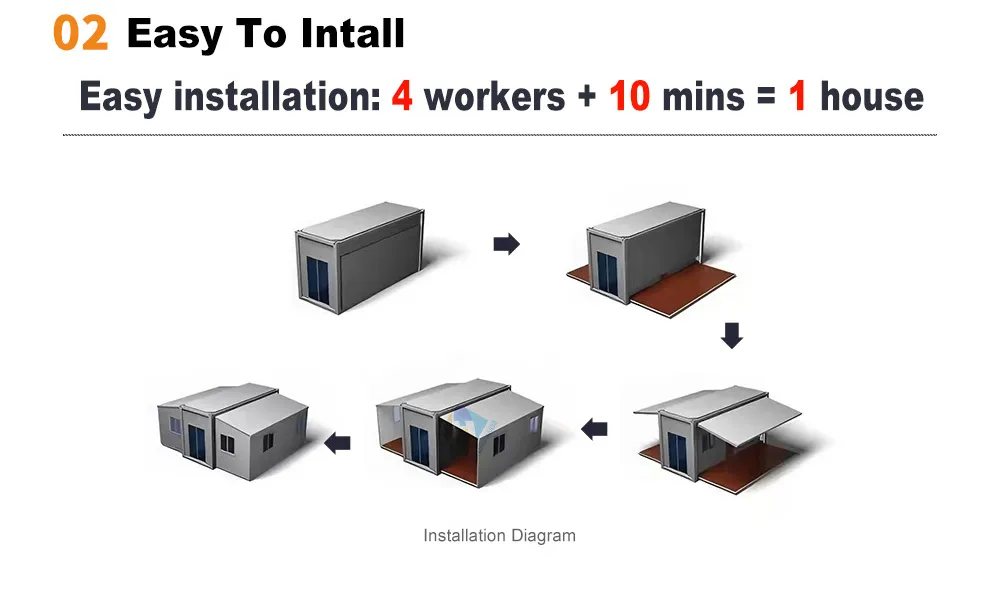 02 Easy To Intall

Easy installation: 4 workers + 10 mins = 1 house

Installation Diagram