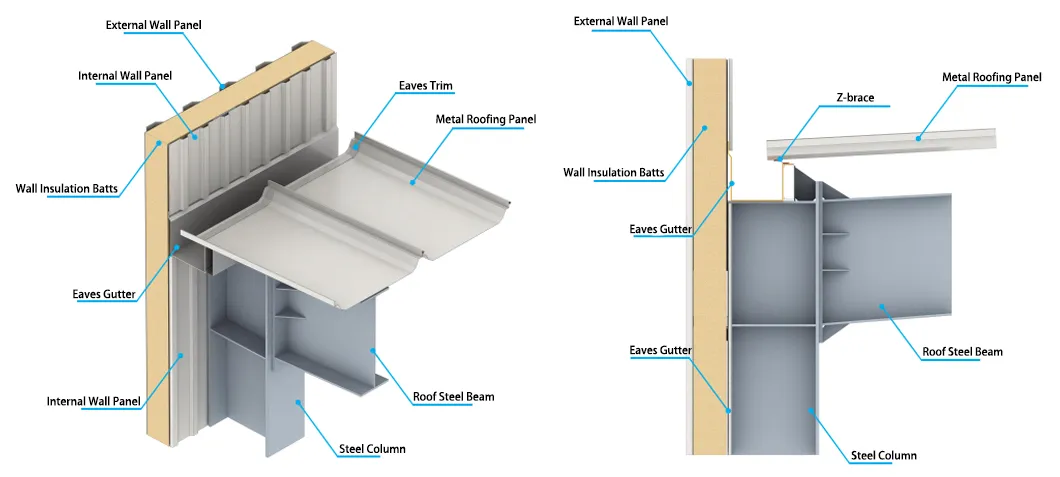 External Wall Panel
Internal Wall Panel
Eaves Trim
Metal Roofing Panel
Wall Insulation Batts
Eaves Gutter
Internal Wall Panel
Roof Steel Beam
Steel Column

External Wall Panel
Metal Roofing Panel
Z-brace
Wall Insulation Batts
Eaves Gutter
Eaves Gutter
Roof Steel Beam
Steel Column