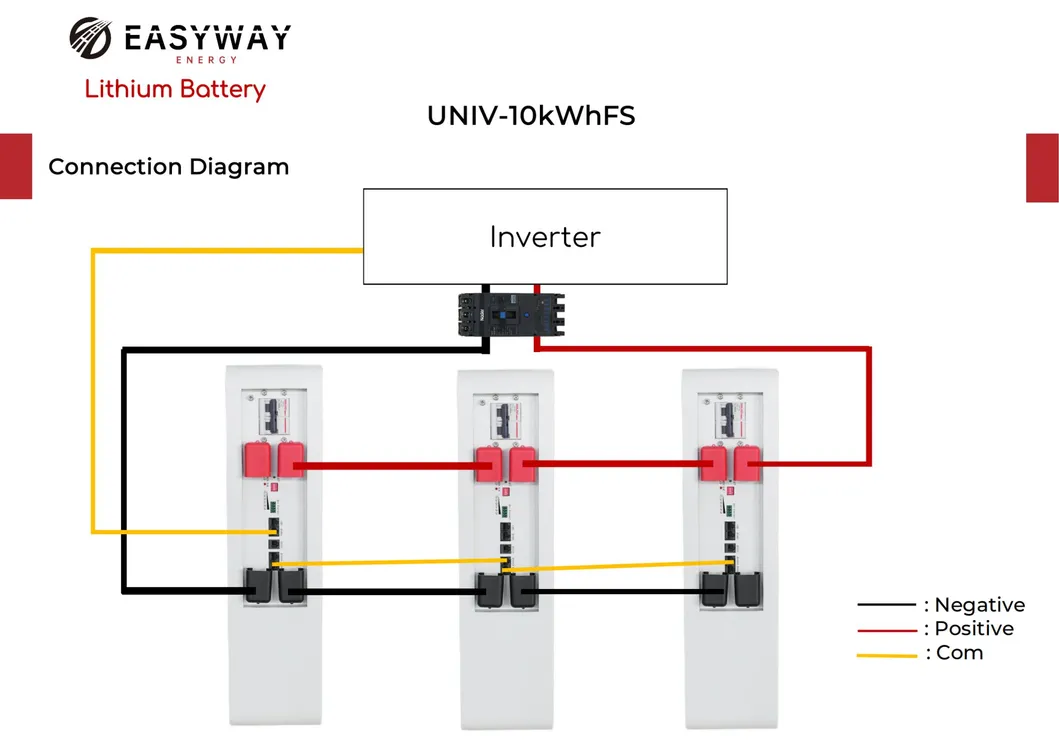 EASYWAY
ENERGY
Lithium Battery

UNIV-10kWhFS

Connection Diagram

Inverter

: Negative
: Positive
: Com