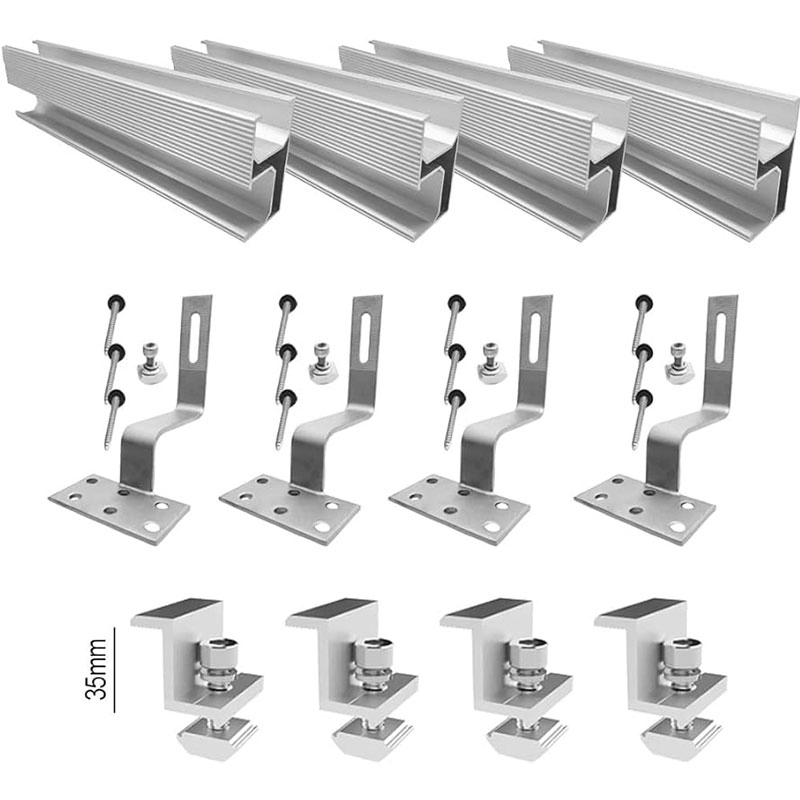 35mm