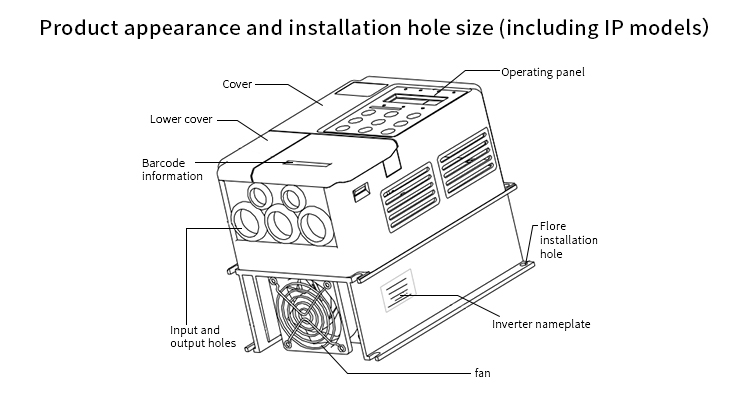 Product appearance and installation hole size (including IP models)

Cover

Operating panel

Lower cover

Barcode information

Flore installation hole

Input and output holes

Inverter nameplate

fan