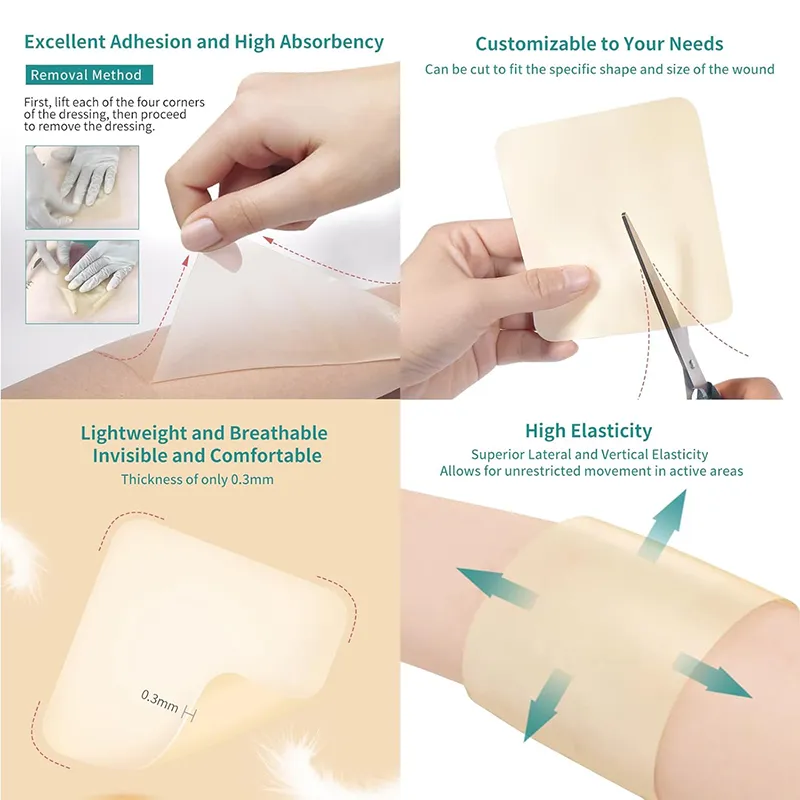 Excellent Adhesion and High Absorbency

Removal Method

First, lift each of the four corners of the dressing, then proceed to remove the dressing.

Customizable to Your Needs

Can be cut to fit the specific shape and size of the wound

Lightweight and Breathable
Invisible and Comfortable

Thickness of only 0.3mm

0.3mm

High Elasticity

Superior Lateral and Vertical Elasticity
Allows for unrestricted movement in active areas