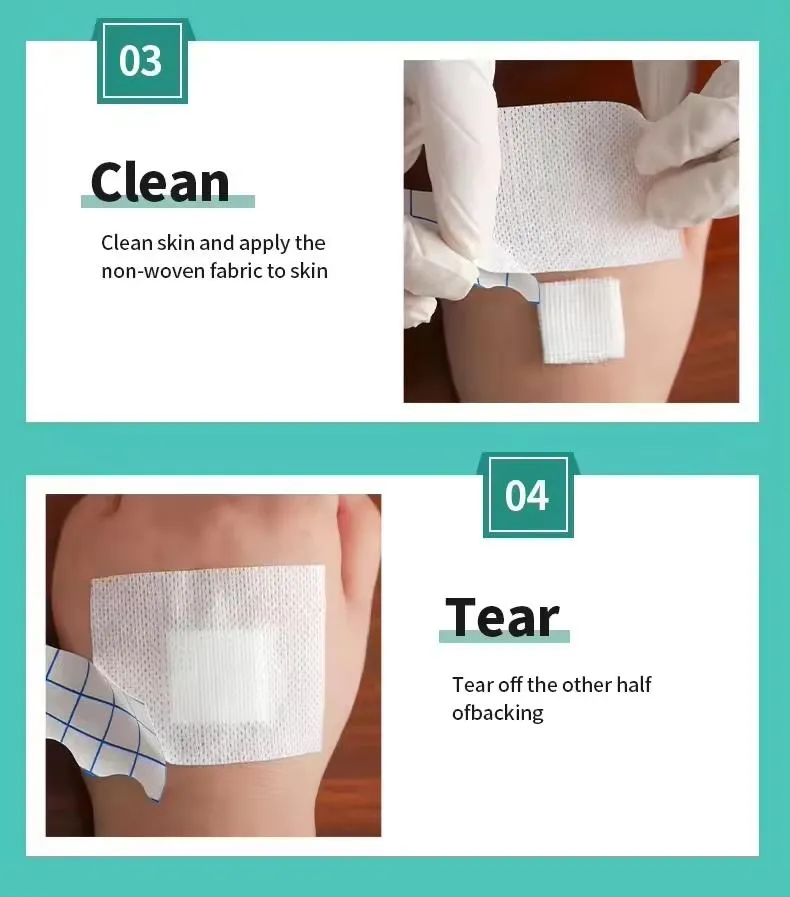 03

Clean

Clean skin and apply the non-woven fabric to skin

04

Tear

Tear off the other half ofbacking