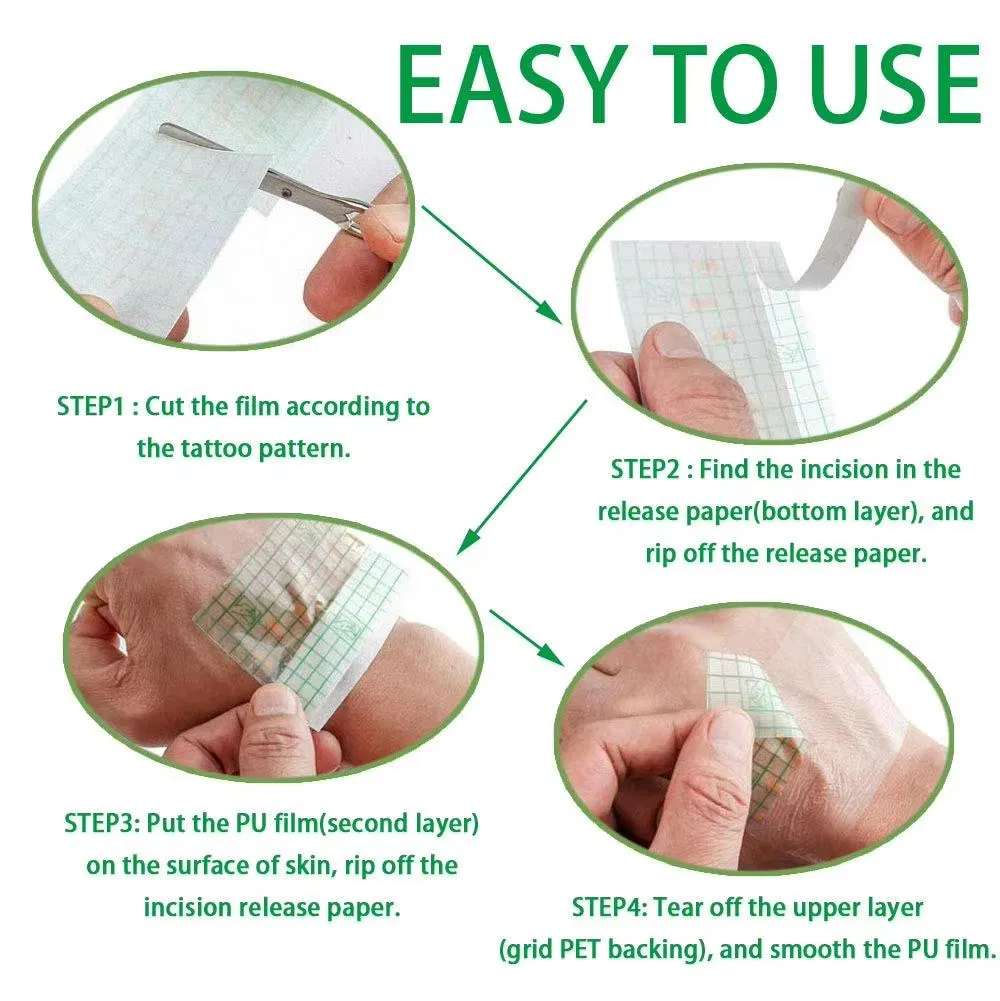 EASY TO USE

STEP1 : Cut the film according to the tattoo pattern.

STEP2 : Find the incision in the release paper(bottom layer), and rip off the release paper.

STEP3: Put the PU film(second layer) on the surface of skin, rip off the incision release paper.

STEP4: Tear off the upper layer (grid PET backing), and smooth the PU film.