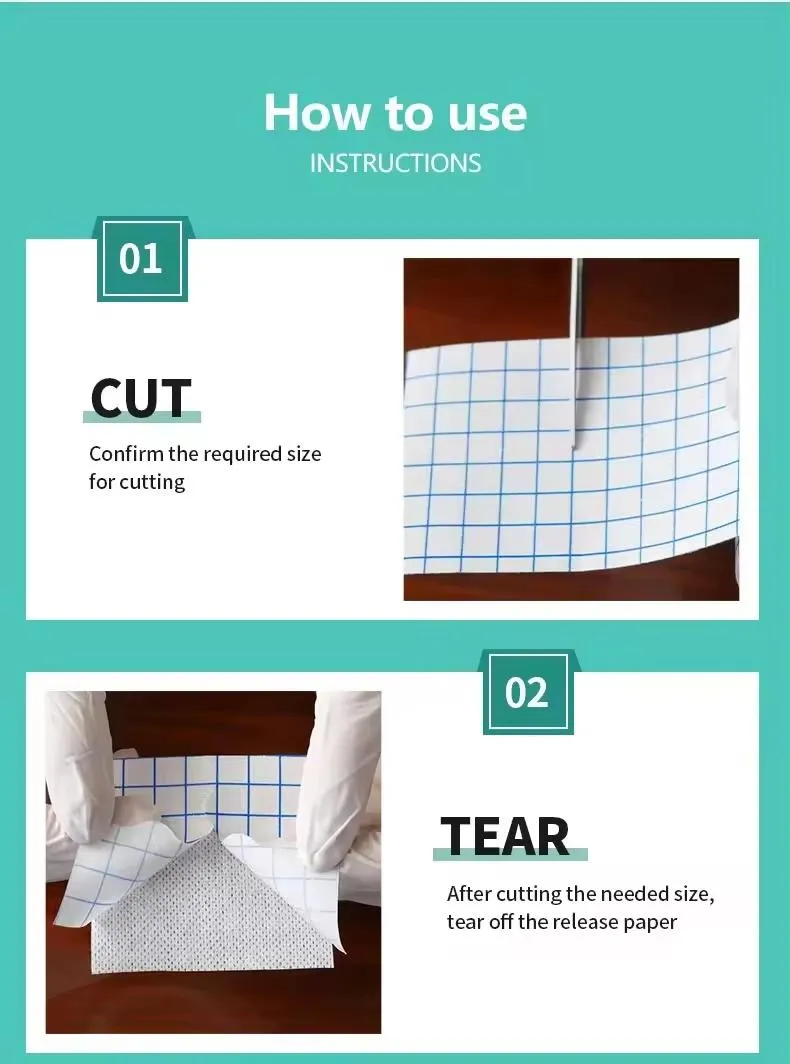 How to use
INSTRUCTIONS

01

CUT

Confirm the required size for cutting

02

TEAR

After cutting the needed size, tear off the release paper