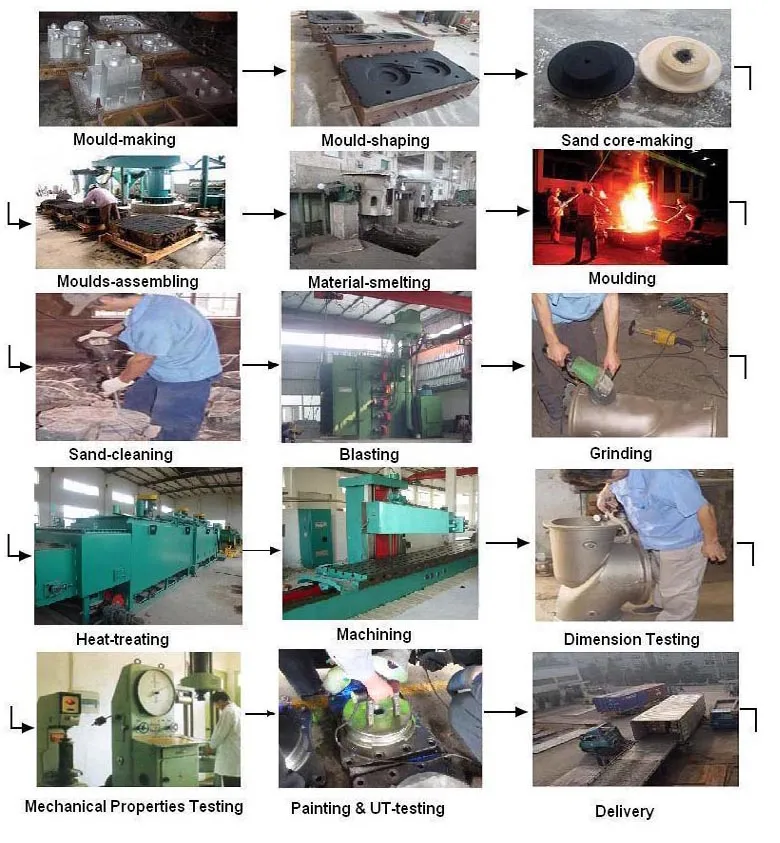 Mould-making

Mould-shaping

Sand core-making

Moulds-assembling

Material-smelting

Moulding

Sand-cleaning

Blasting

Grinding

Heat-treating

Machining

Dimension Testing

Mechanical Properties Testing

Painting & UT-testing

Delivery