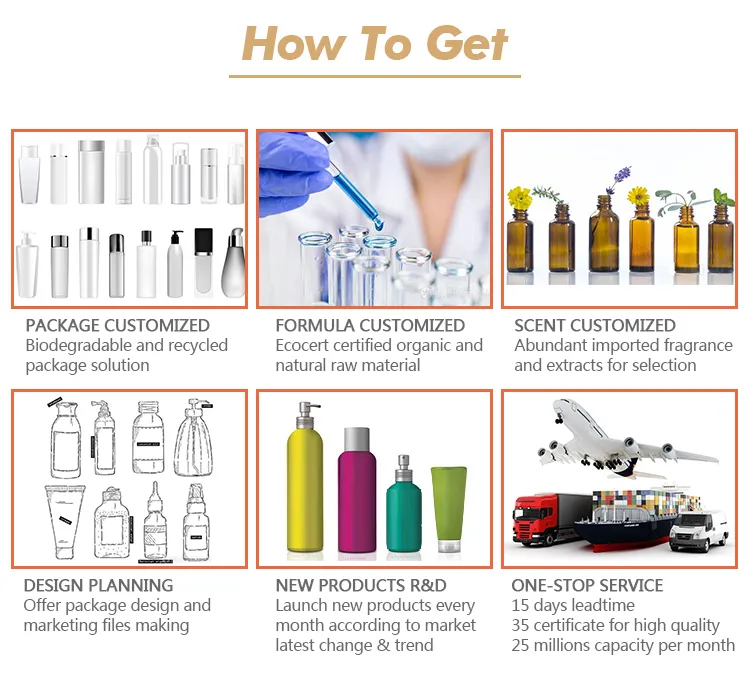 How To Get

PACKAGE CUSTOMIZED
Biodegradable and recycled package solution

FORMULA CUSTOMIZED
Ecocert certified organic and natural raw material

SCENT CUSTOMIZED
Abundant imported fragrance and extracts for selection

DESIGN PLANNING
Offer package design and marketing files making

NEW PRODUCTS R&D
Launch new products every month according to market latest change & trend

ONE-STOP SERVICE
15 days leadtime
35 certificate for high quality
25 millions capacity per month