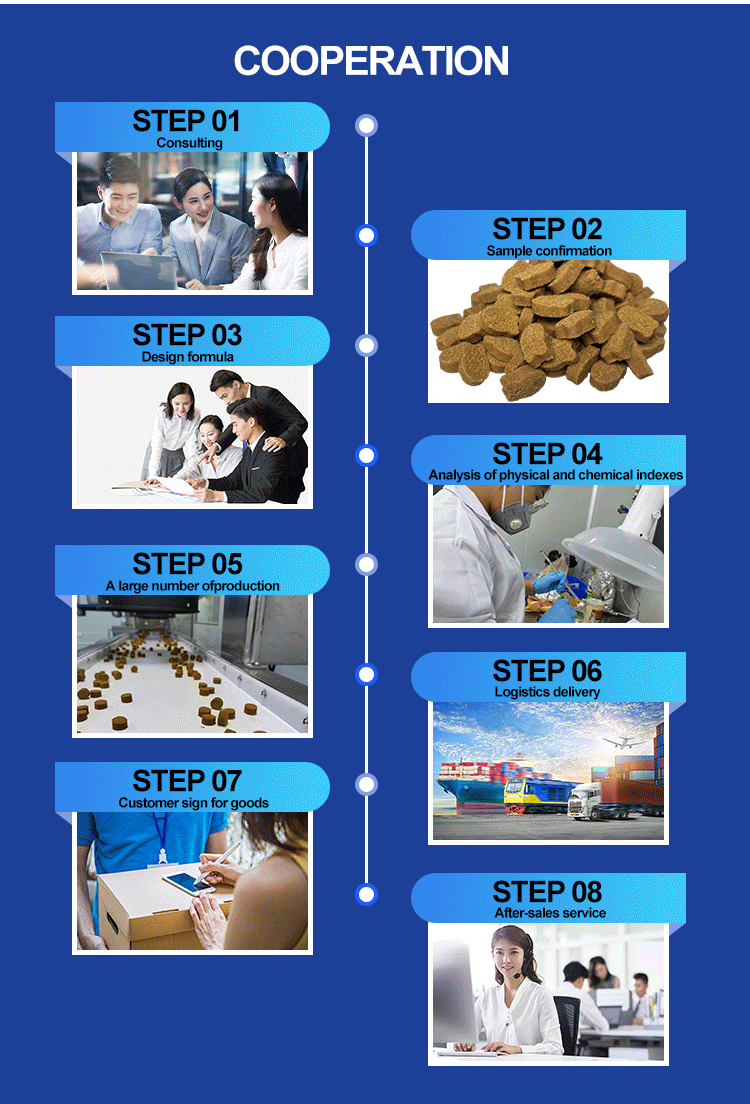 COOPERATION

STEP 01
Consulting

STEP 02
Sample confirmation

STEP 03
Design formula

STEP 04
Analysis of physical and chemical indexes

STEP 05
A large number ofproduction

STEP 06
Logistics delivery

STEP 07
Customer sign for goods

STEP 08
After-sales service