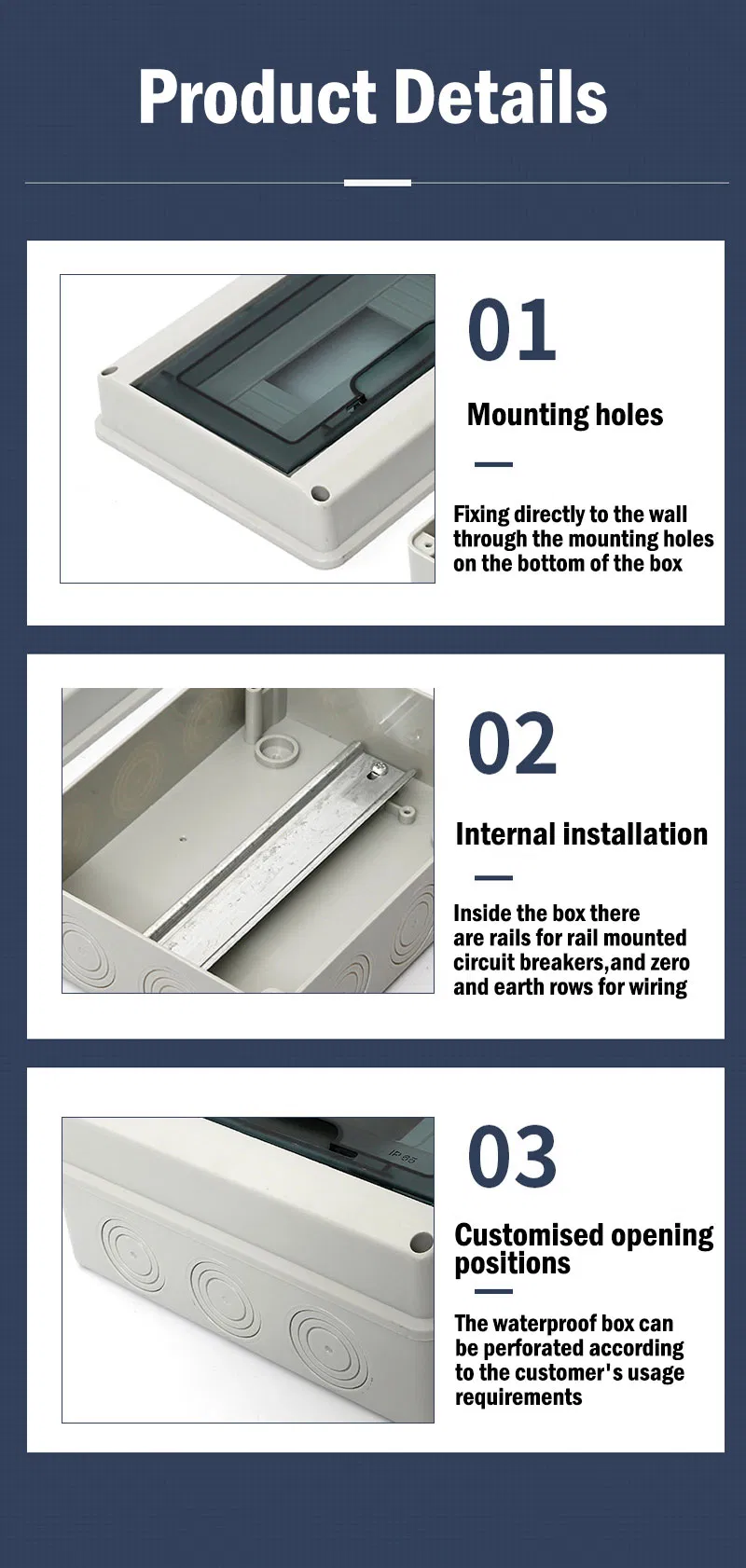 Product Details

01

Mounting holes

Fixing directly to the wall through the mounting holes on the bottom of the box

02

Internal installation

Inside the box there are rails for rail mounted circuit breakers,and zero and earth rows for wiring

IP 65

03

Customised opening positions

The waterproof box can be perforated according to the customer's usage requirements