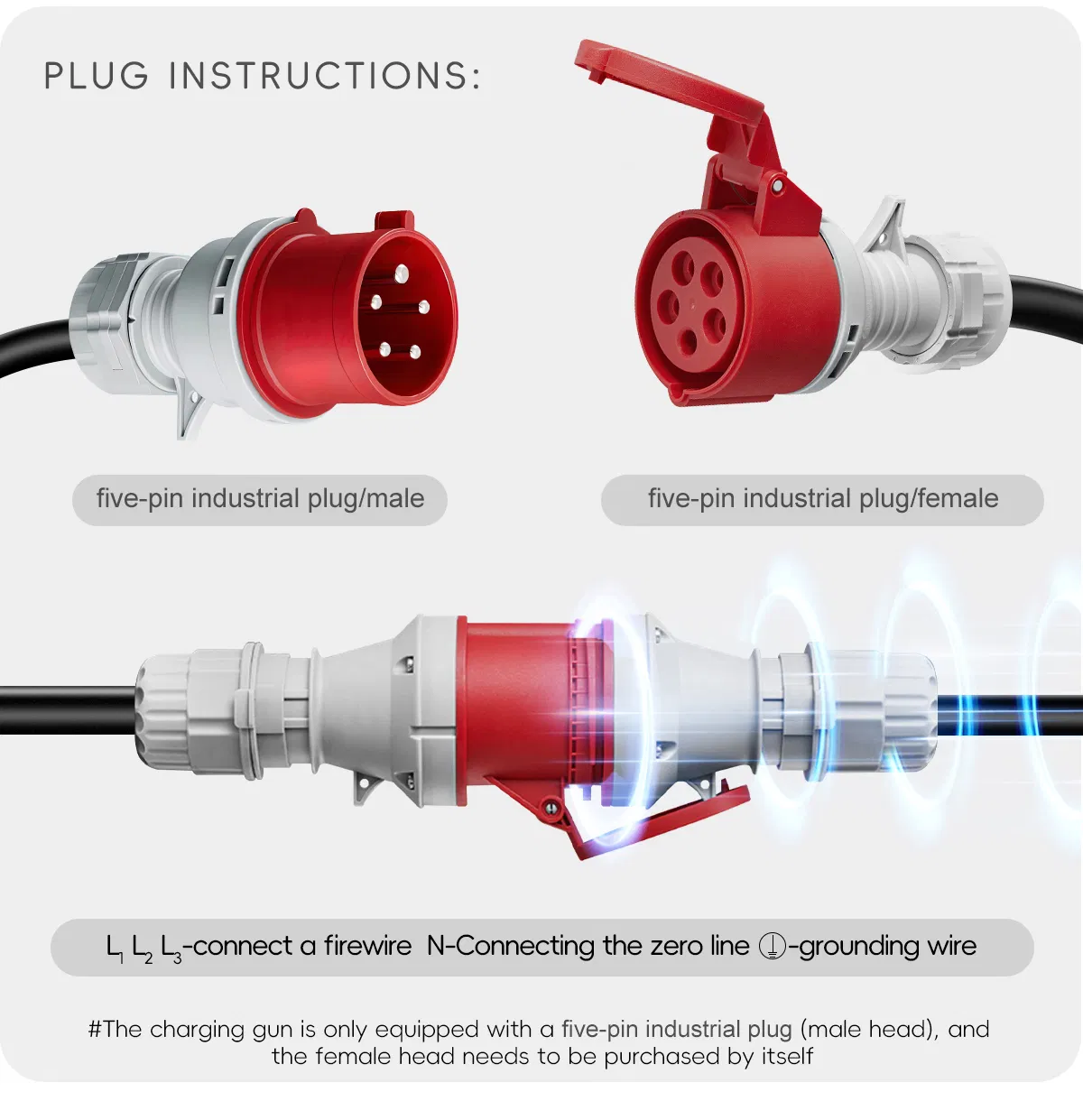 PLUG INSTRUCTIONS:

five-pin industrial plug/male

five-pin industrial plug/female

$L_1$ $L_2$ $L_3$-connect a firewire N-Connecting the zero line ⏚-grounding wire

#The charging gun is only equipped with a five-pin industrial plug (male head), and the female head needs to be purchased by itself