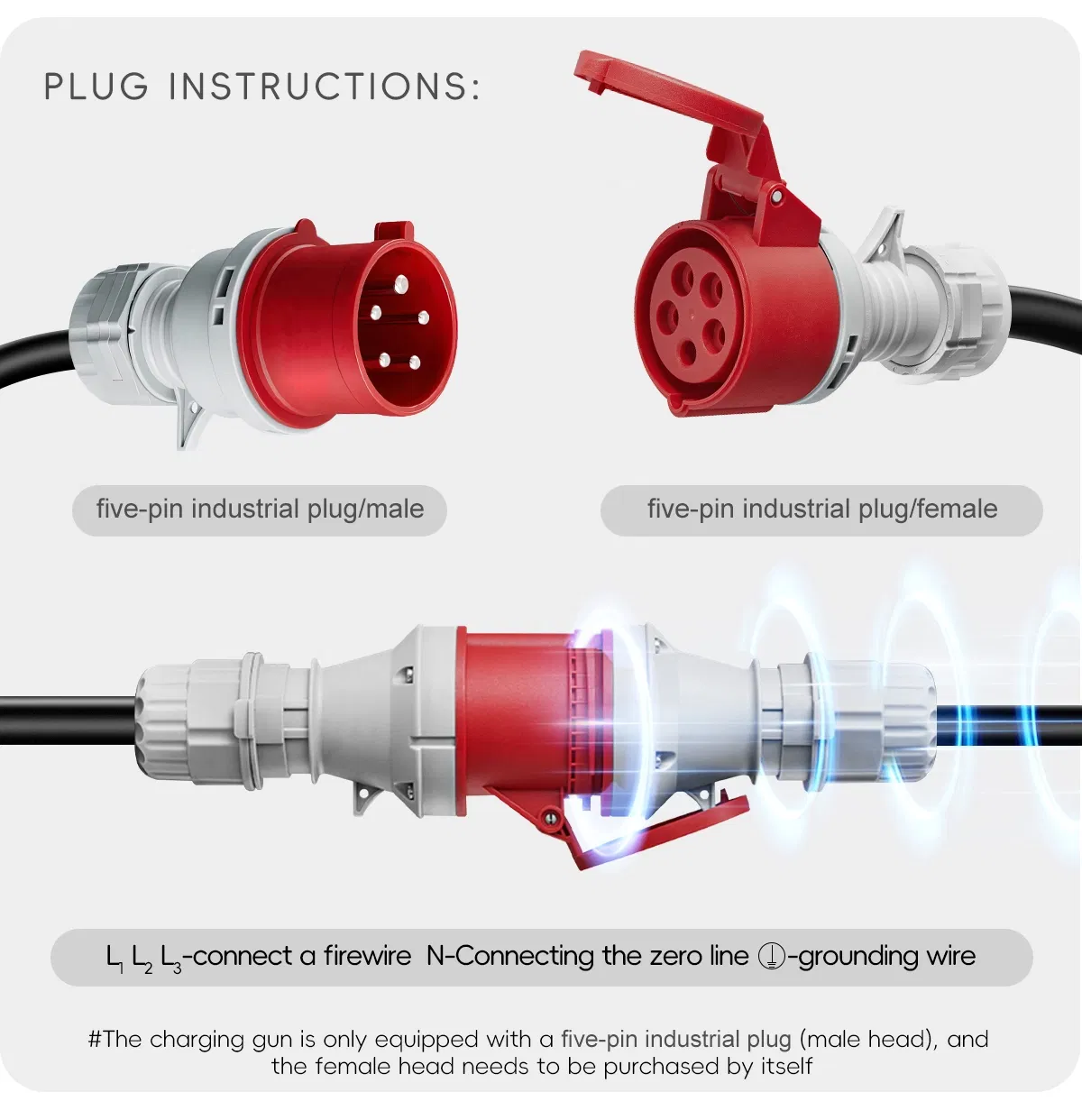 PLUG INSTRUCTIONS:

five-pin industrial plug/male

five-pin industrial plug/female

$L_1$ $L_2$ $L_3$-connect a firewire N-Connecting the zero line ⏚-grounding wire

#The charging gun is only equipped with a five-pin industrial plug (male head), and the female head needs to be purchased by itself